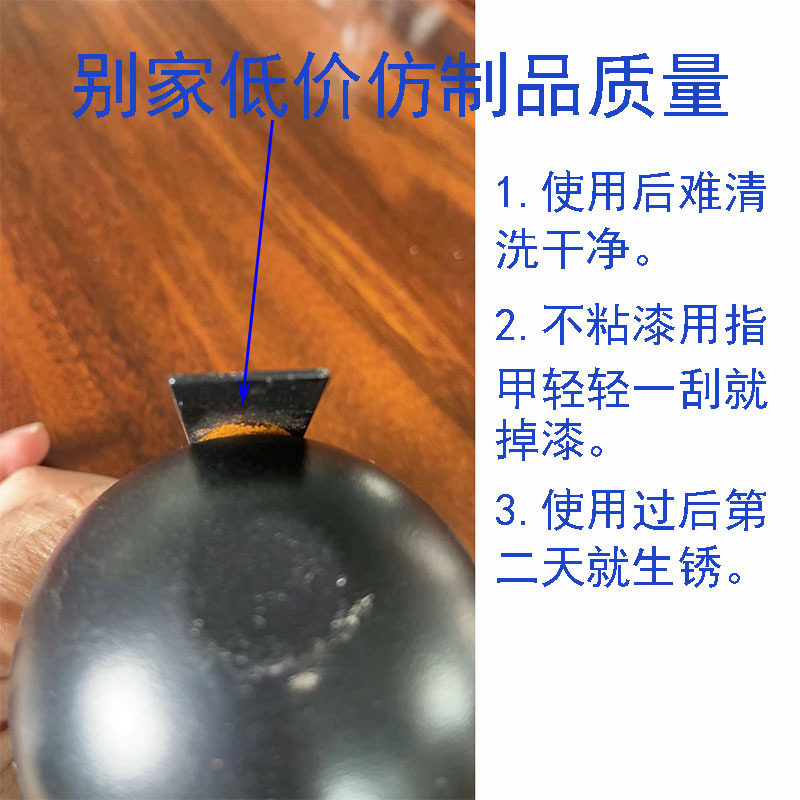 别家低价仿制品质量

1. 使用后难清洗干净。

2. 不粘漆用指甲轻轻一刮就掉漆。

3. 使用过后第二天就生锈。