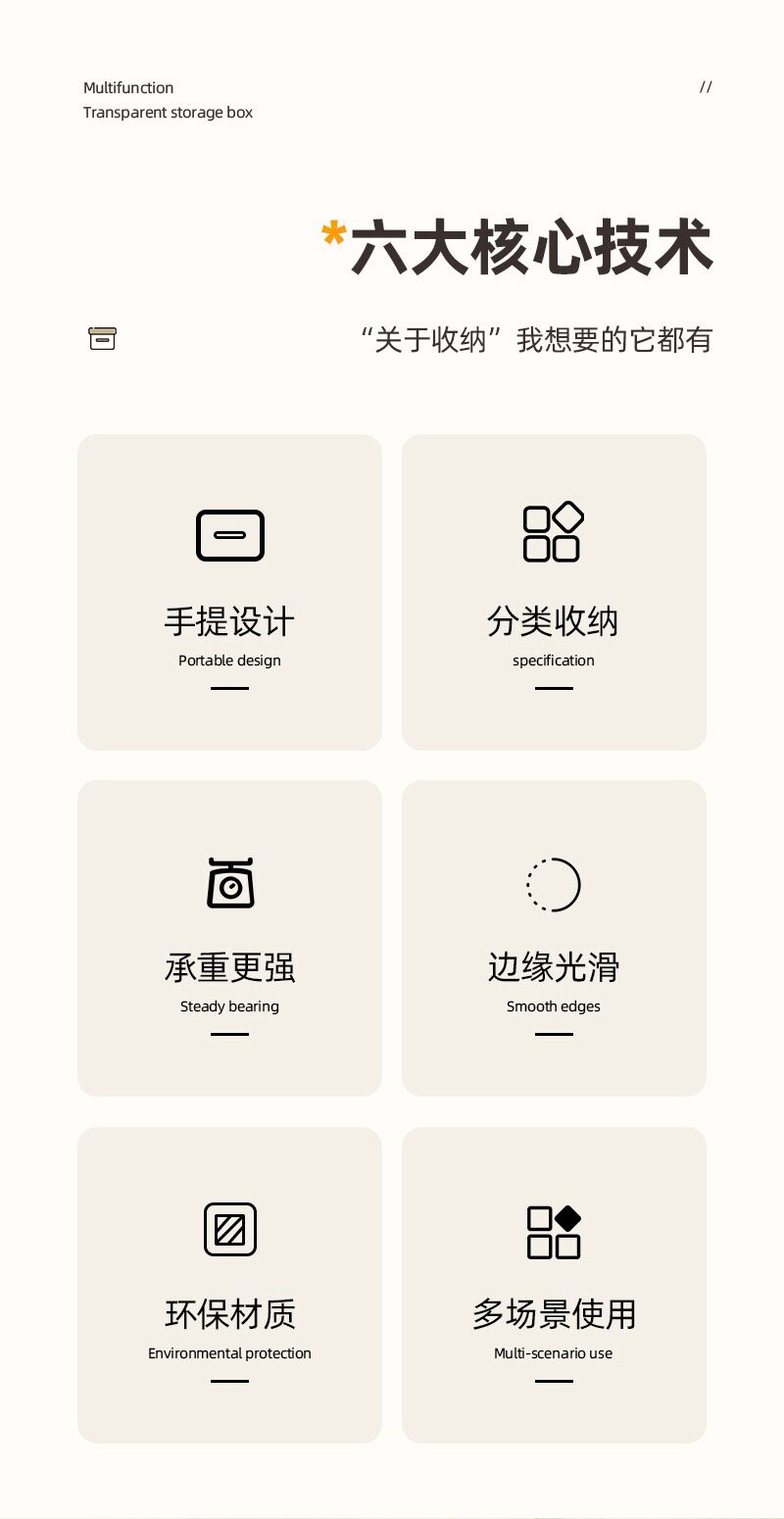 Multifunction
Transparent storage box

//

*六大核心技术

“关于收纳”我想要的它都有

手提设计
Portable design

分类收纳
specification

承重更强
Steady bearing

边缘光滑
Smooth edges

环保材质
Environmental protection

多场景使用
Multi-scenario use