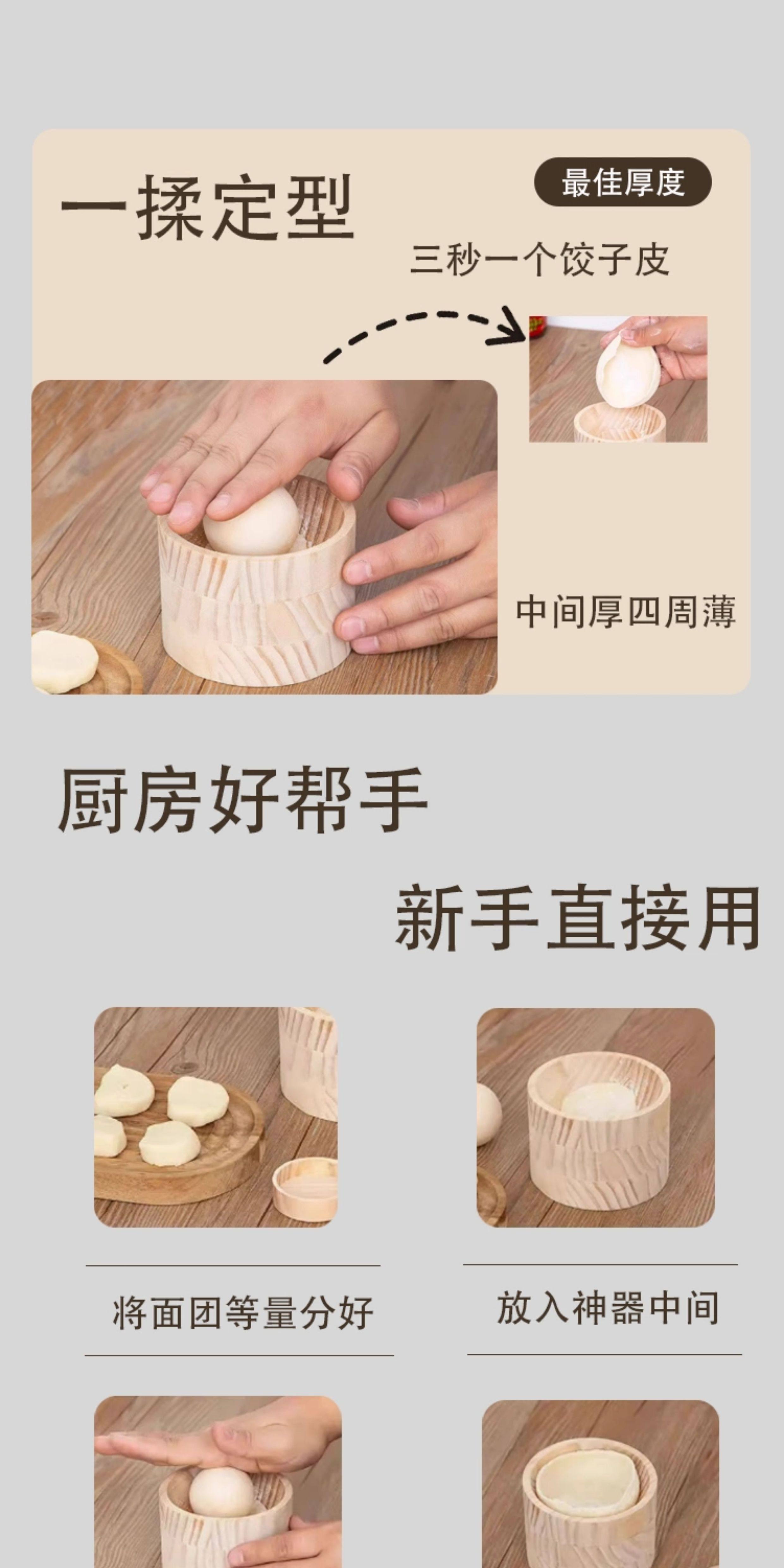 一揉定型

最佳厚度

三秒一个饺子皮

中间厚四周薄

厨房好帮手

新手直接用

将面团等量分好

放入神器中间