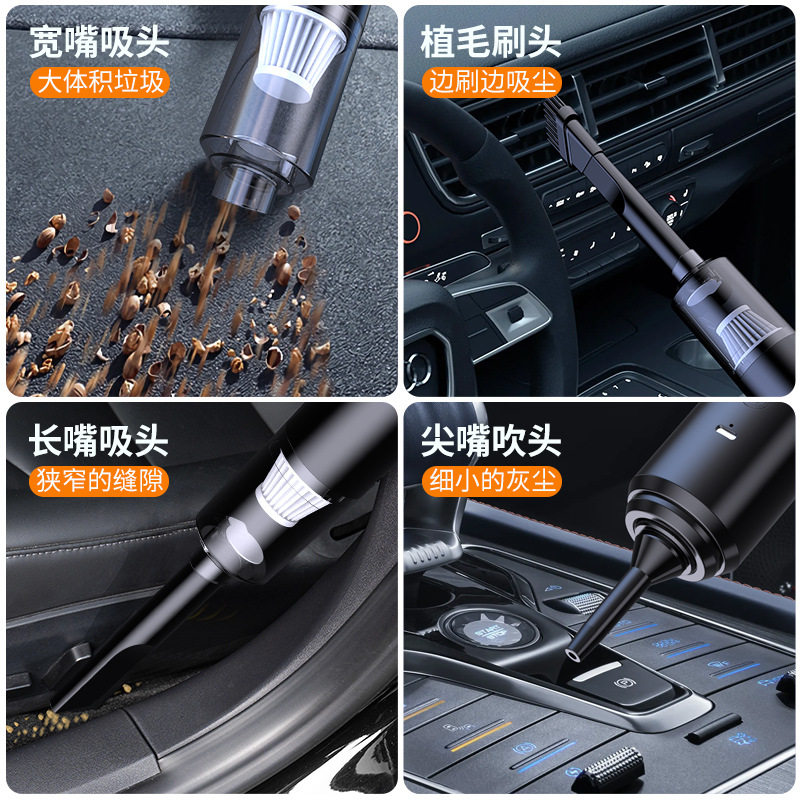 宽嘴吸头
大体积垃圾

植毛刷头
边刷边吸尘

长嘴吸头
狭窄的缝隙

尖嘴吹头
细小的灰尘