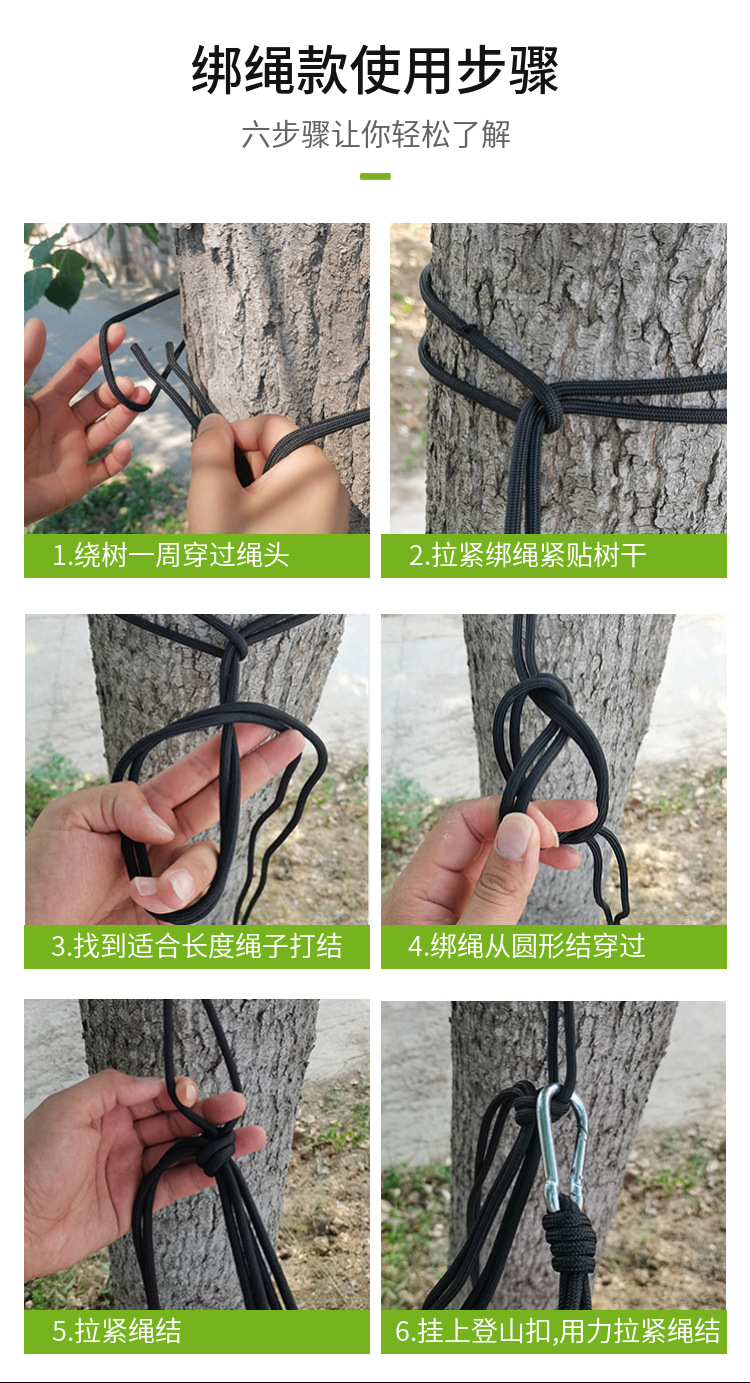 绑绳款使用步骤

六步骤让你轻松了解

1.绕树一周穿过绳头

2.拉紧绑绳紧贴树干

3.找到适合长度绳子打结

4.绑绳从圆形结穿过

5.拉紧绳结

6.挂上登山扣,用力拉紧绳结