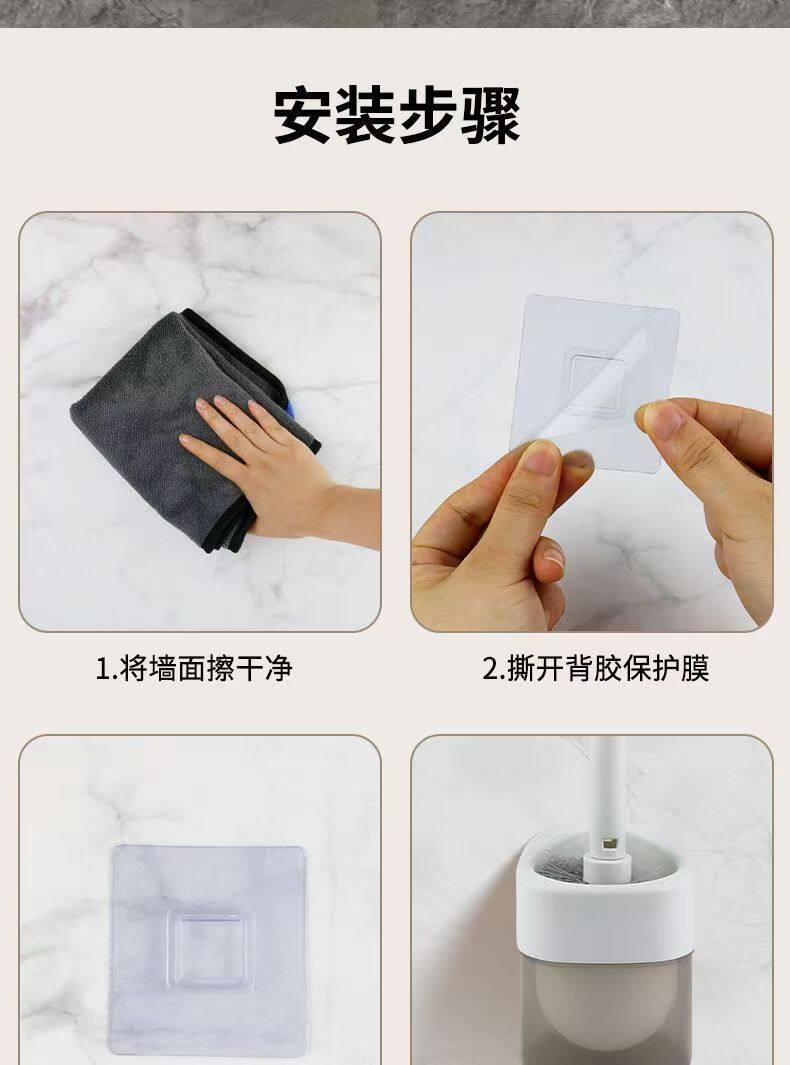 安装步骤

1.将墙面擦干净

2.撕开背胶保护膜