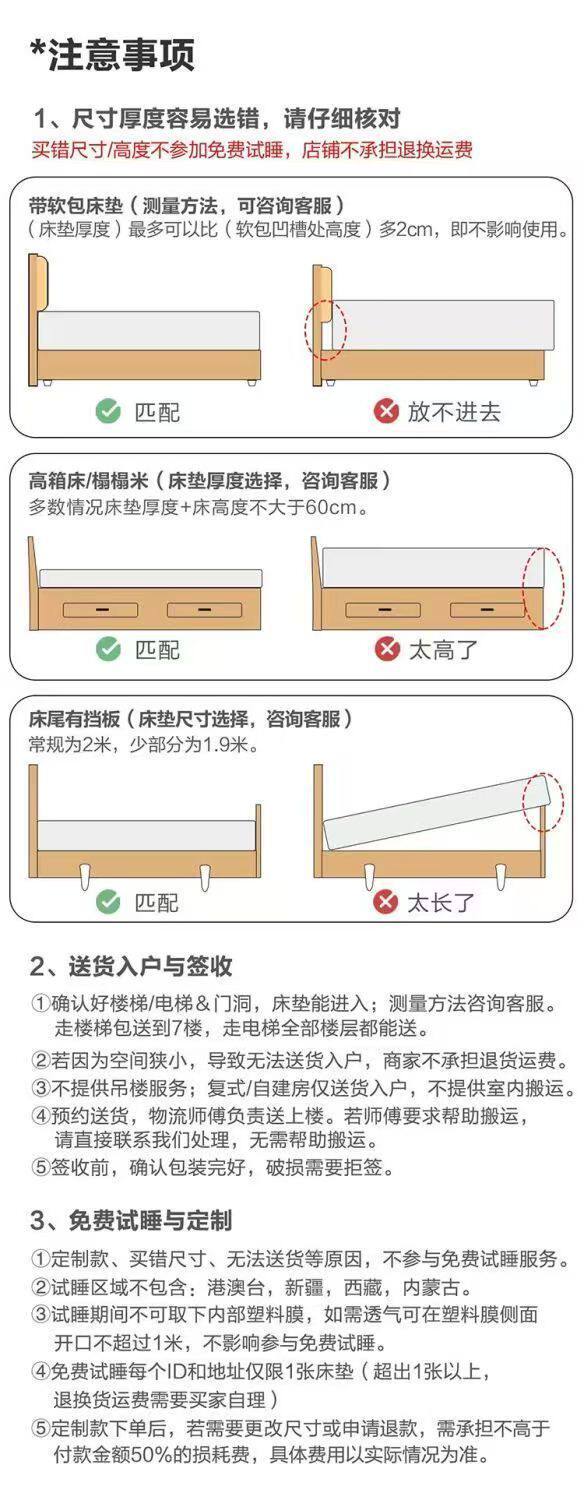 *注意事项

1、尺寸厚度容易选错，请仔细核对
买错尺寸/高度不参加免费试睡，店铺不承担退换运费

带软包床垫（测量方法，可咨询客服）
（床垫厚度）最多可以比（软包凹槽处高度）多2cm，即不影响使用。

匹配　放不进去

高箱床/榻榻米（床垫厚度选择，咨询客服）
多数情况床垫厚度+床高度不大于60cm。

匹配　太高了

床尾有挡板（床垫尺寸选择，咨询客服）
常规为2米，少部分为1.9米。

匹配　太长了

2、送货入户与签收
①确认好楼梯/电梯＆门洞，床垫能进入；测量方法咨询客服。走楼梯包送到7楼，走电梯全部楼层都能送。
②若因为空间狭小，导致无法送货入户，商家不承担退货运费。
③不提供吊楼服务；复式/自建房仅送货入户，不提供室内搬运。
④预约送货，物流师傅负责送上楼。若师傅要求帮助搬运，请直接联系我们处理，无需帮助搬运。
⑤签收前，确认包装完好，破损需要拒签。

3、免费试睡与定制
①定制款、买错尺寸、无法送货等原因，不参与免费试睡服务。
②试睡区域不包含：港澳台，新疆，西藏，内蒙古。
③试睡期间不可取下内部塑料膜，如需透气可在塑料膜侧面开口不超过1米，不影响参与免费试睡。
④免费试睡每个ID和地址仅限1张床垫（超出1张以上，退换货运费需要买家自理）
⑤定制款下单后，若需要更改尺寸或申请退款，需承担不高于付款金额50%的损耗费，具体费用以实际情况为准。