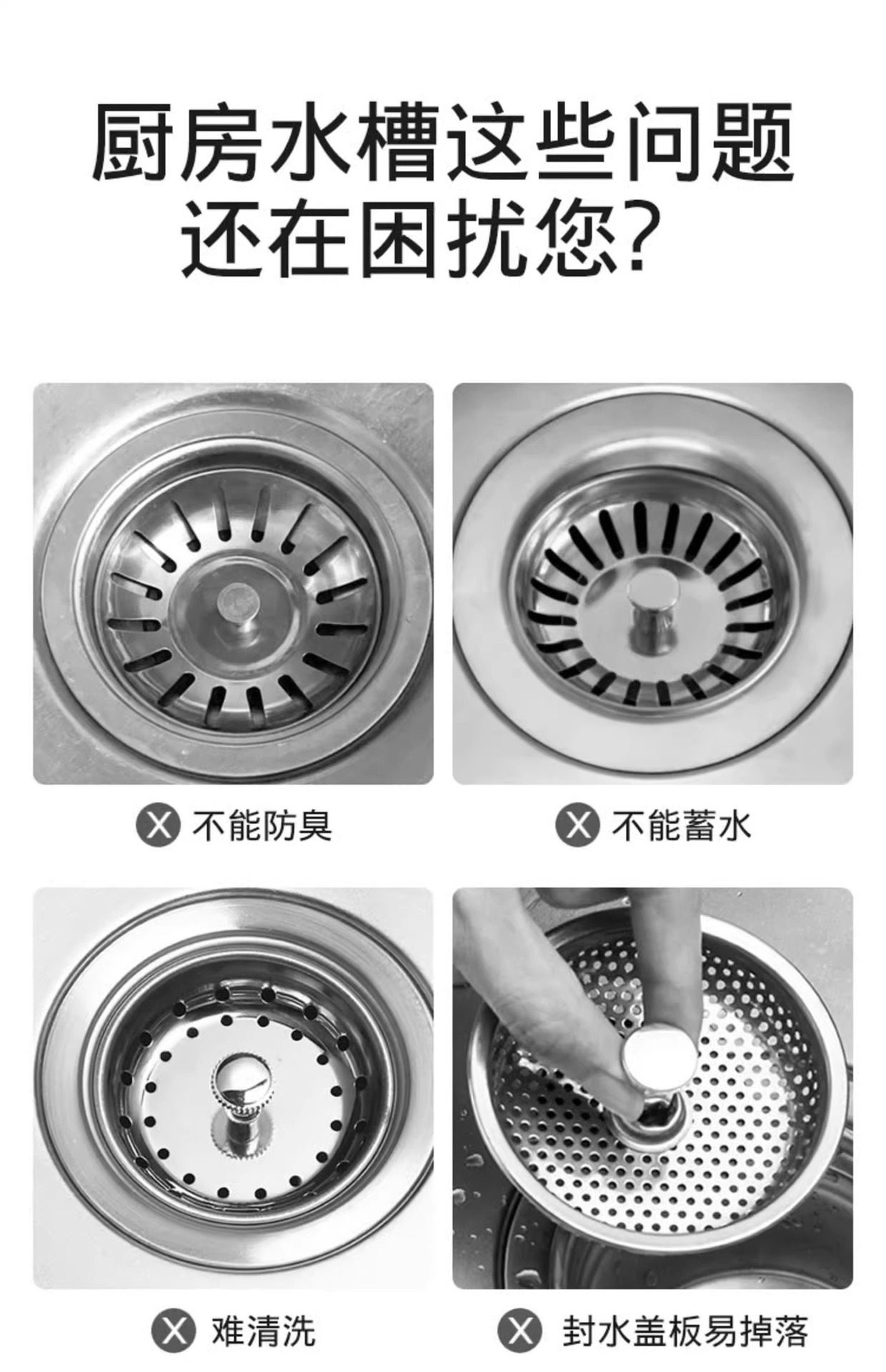 厨房水槽这些问题
还在困扰您?

X 不能防臭

X 不能蓄水

X 难清洗

X 封水盖板易掉落