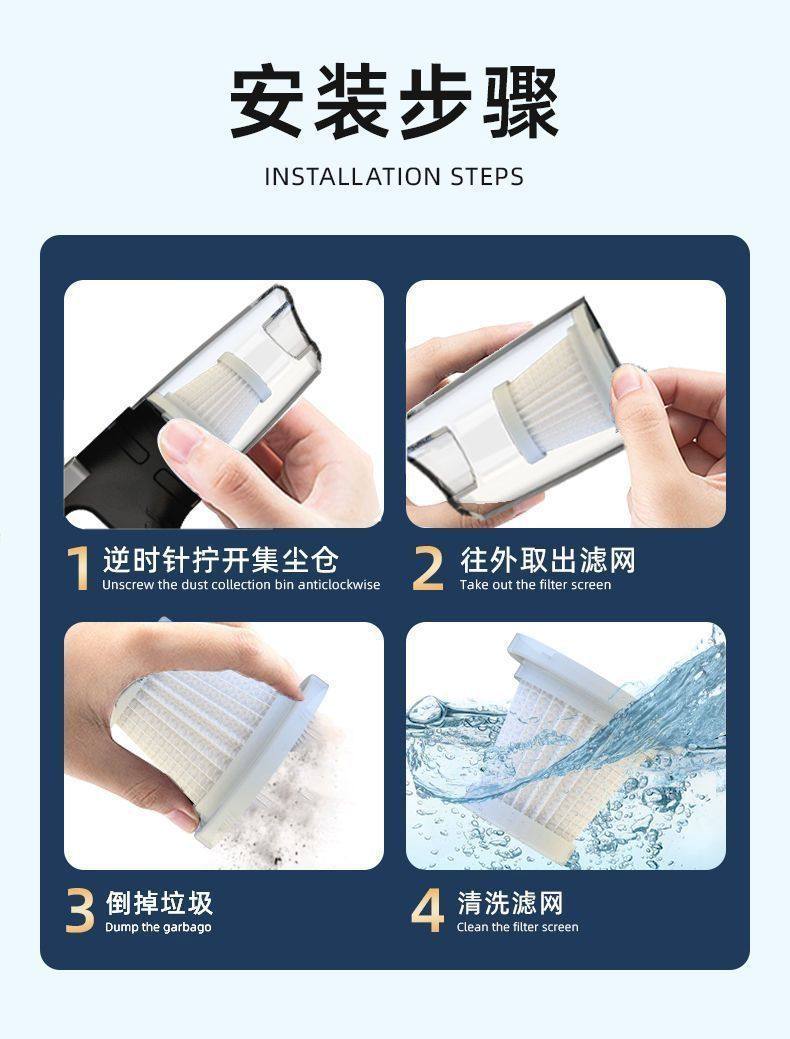 安装步骤

INSTALLATION STEPS

1 逆时针拧开集尘仓
Unscrew the dust collection bin anticlockwise

2 往外取出滤网
Take out the filter screen

3 倒掉垃圾
Dump the garbago

4 清洗滤网
Clean the filter screen