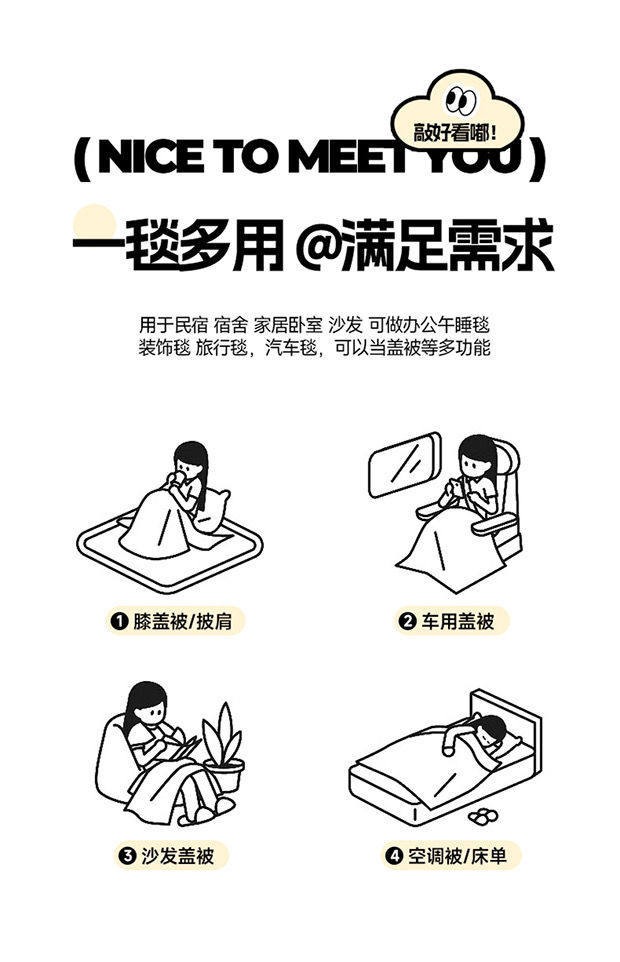 敲好看嘟!

( NICE TO MEET YOU )

一毯多用 @满足需求

用于民宿 宿舍 家居卧室 沙发 可做办公午睡毯
装饰毯 旅行毯，汽车毯，可以当盖被等多功能

❶ 膝盖被/披肩

❷ 车用盖被

❸ 沙发盖被

❹ 空调被/床单