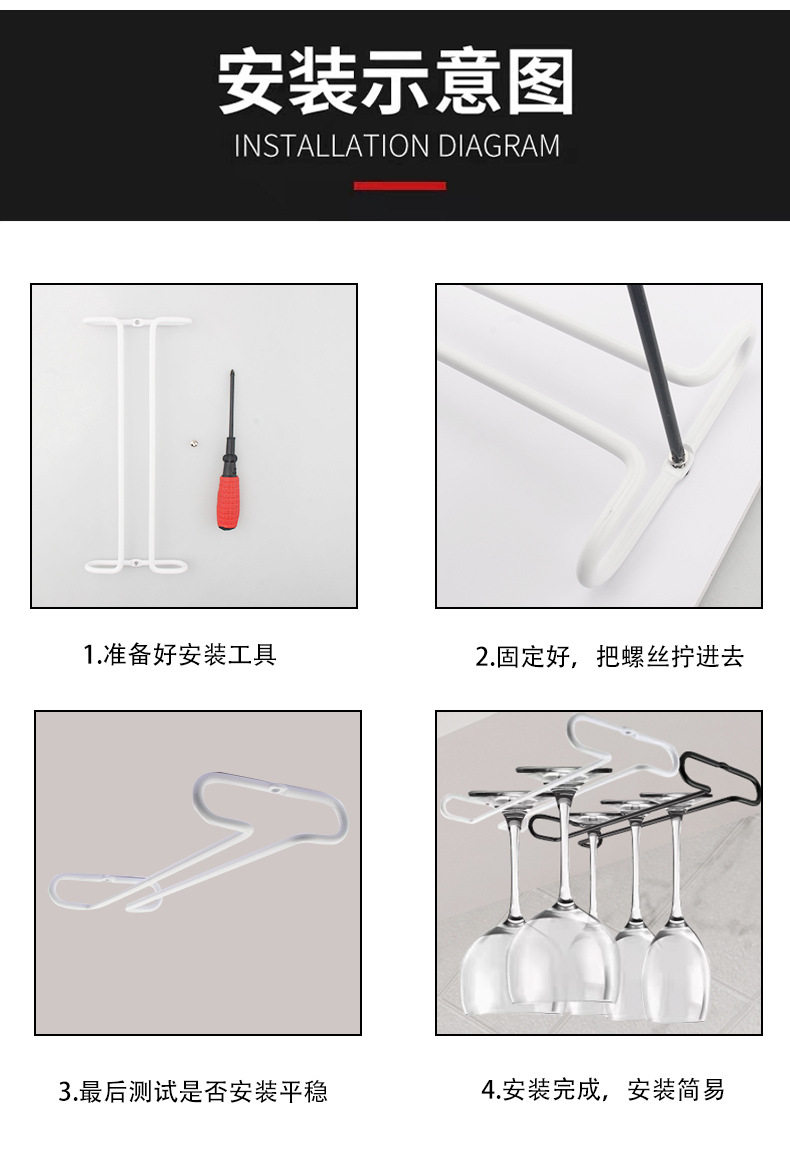 安装示意图
INSTALLATION DIAGRAM

1.准备好安装工具

2.固定好，把螺丝拧进去

3.最后测试是否安装平稳

4.安装完成，安装简易