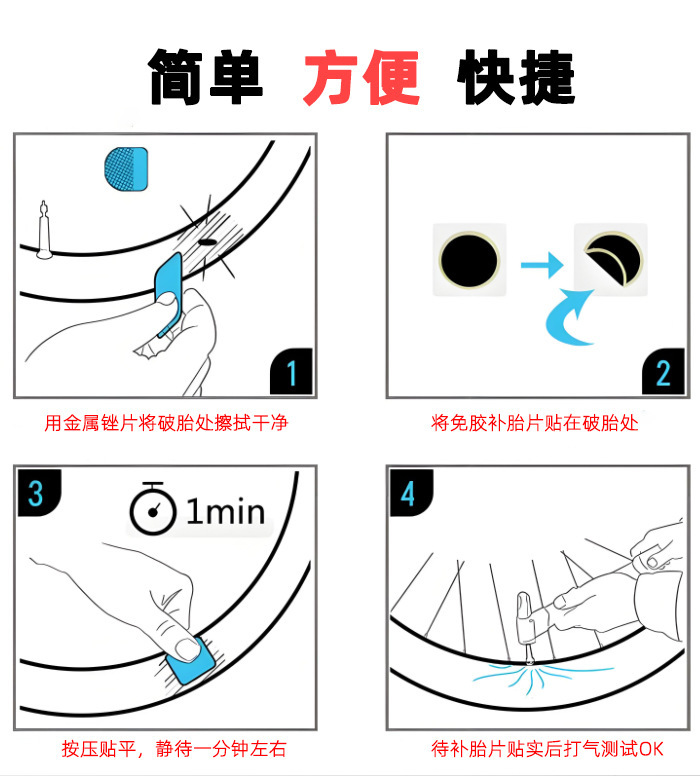 简单 方便 快捷

1

用金属锉片将破胎处擦拭干净

2

将免胶补胎片贴在破胎处

3

1min

按压贴平，静待一分钟左右

4

待补胎片贴实后打气测试OK