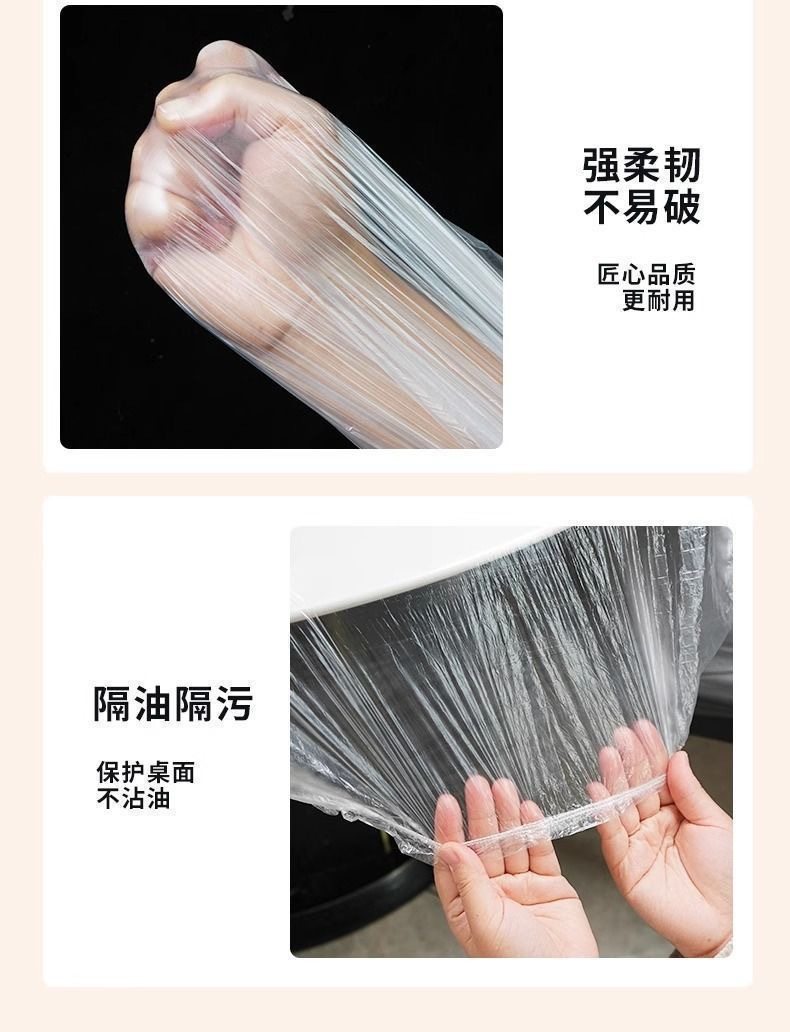 强柔韧
不易破

匠心品质
更耐用

隔油隔污

保护桌面
不沾油