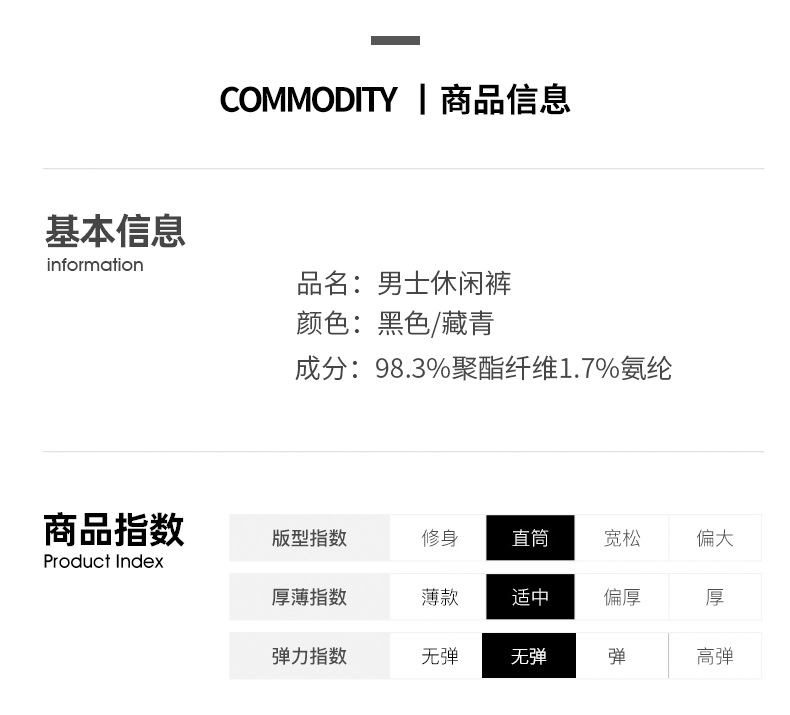 COMMODITY | 商品信息

基本信息
information

品名：男士休闲裤
颜色：黑色/藏青
成分：98.3%聚酯纤维1.7%氨纶

商品指数
Product Index

| 版型指数 | 修身 | 直筒 | 宽松 | 偏大 |
|---|---|---|---|---|
| 厚薄指数 | 薄款 | 适中 | 偏厚 | 厚 |
| 弹力指数 | 无弹 | 无弹 | 弹 | 高弹 |