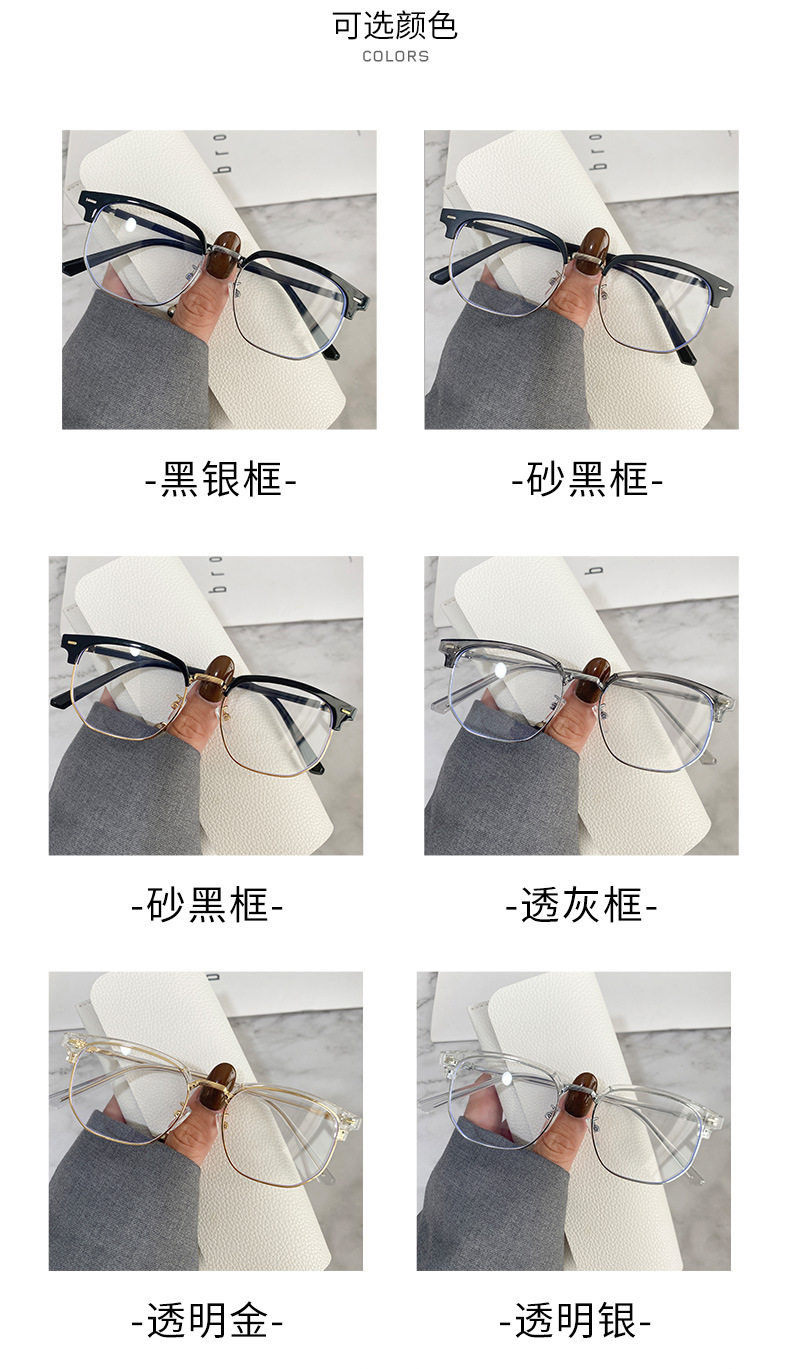 可选颜色
COLORS

-黑银框-

-砂黑框-

-砂黑框-

-透灰框-

-透明金-

-透明银-