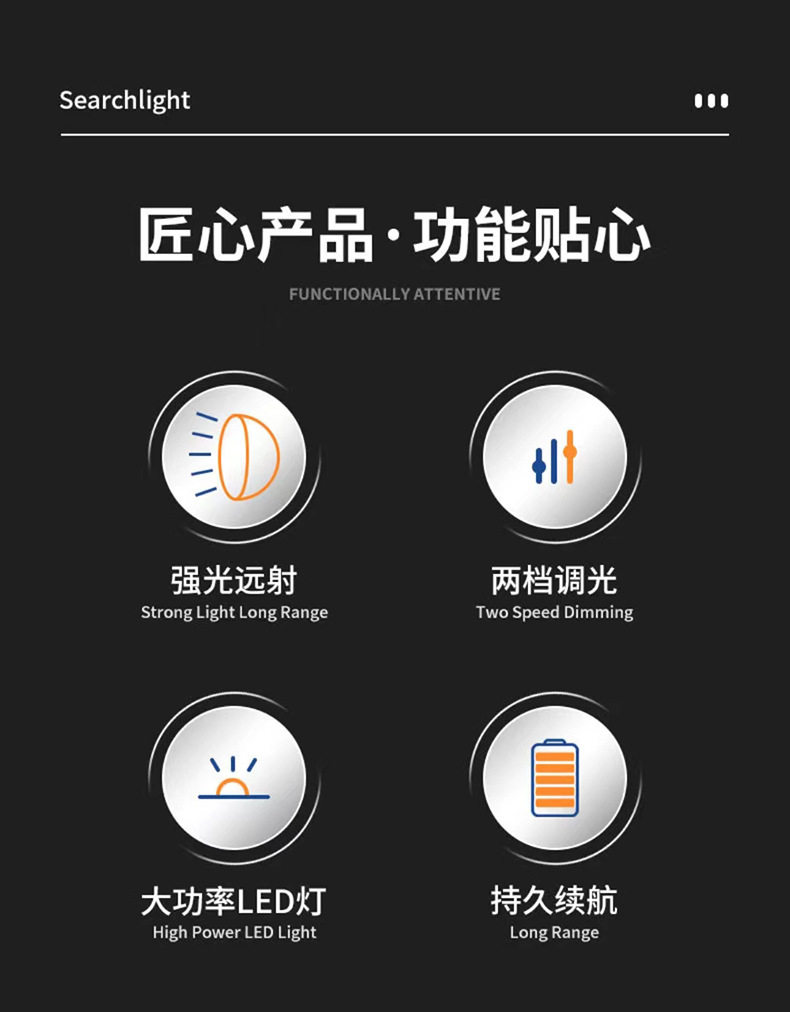 Searchlight

匠心产品·功能贴心

FUNCTIONALLY ATTENTIVE

强光远射
Strong Light Long Range

两档调光
Two Speed Dimming

大功率LED灯
High Power LED Light

持久续航
Long Range