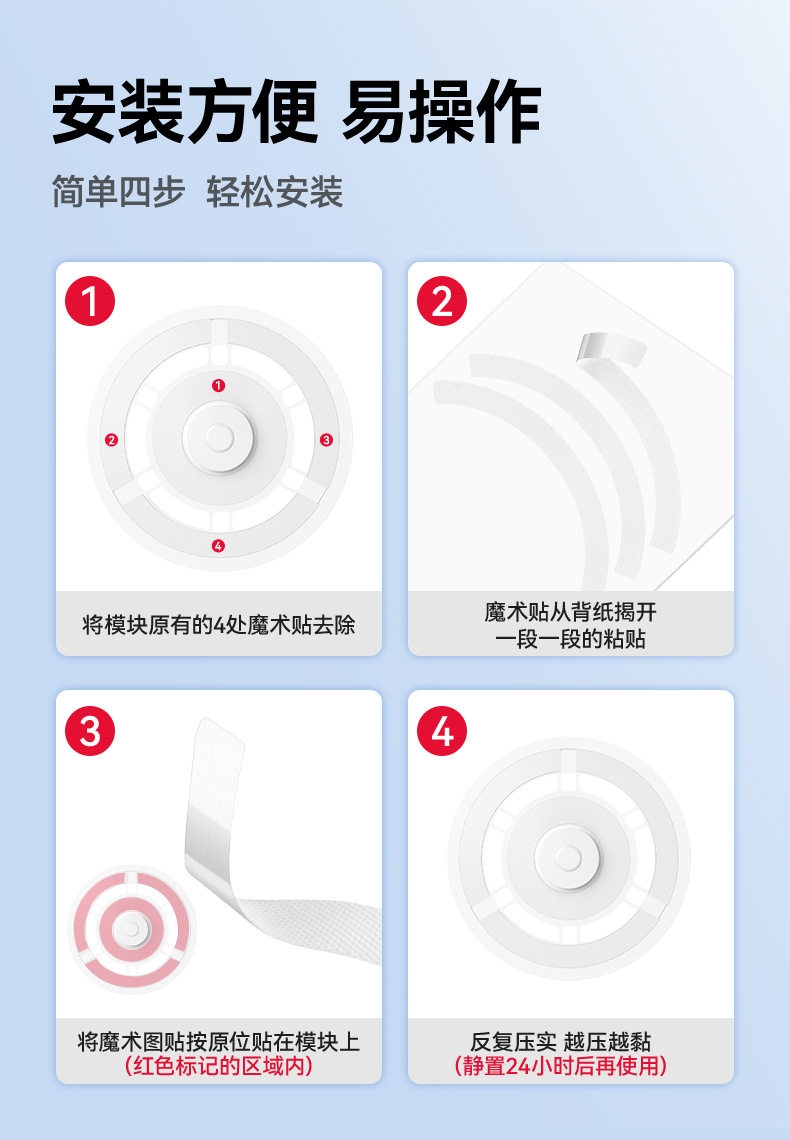 安装方便 易操作

简单四步 轻松安装

1

1
2
3
4

将模块原有的4处魔术贴去除

2

魔术贴从背纸揭开
一段一段的粘贴

3

将魔术图贴按原位贴在模块上
(红色标记的区域内)

4

反复压实 越压越黏
(静置24小时后再使用)