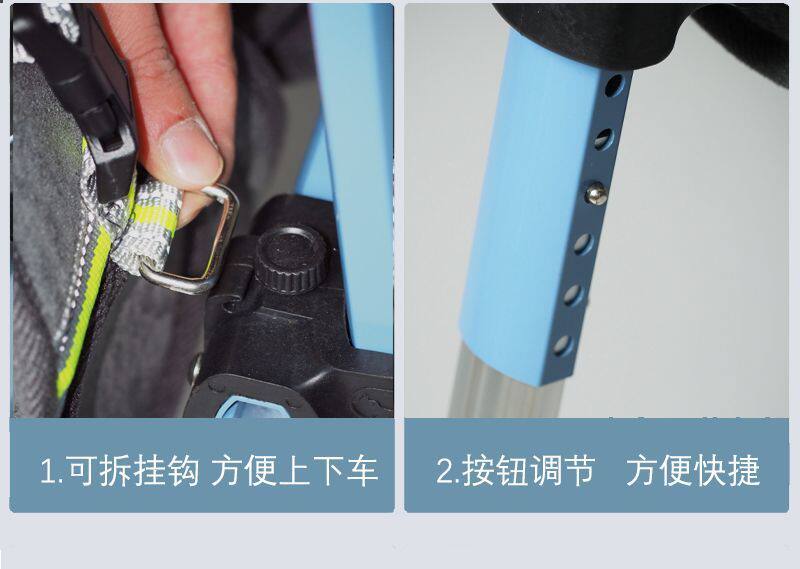 1.可拆挂钩 方便上下车

2.按钮调节 方便快捷