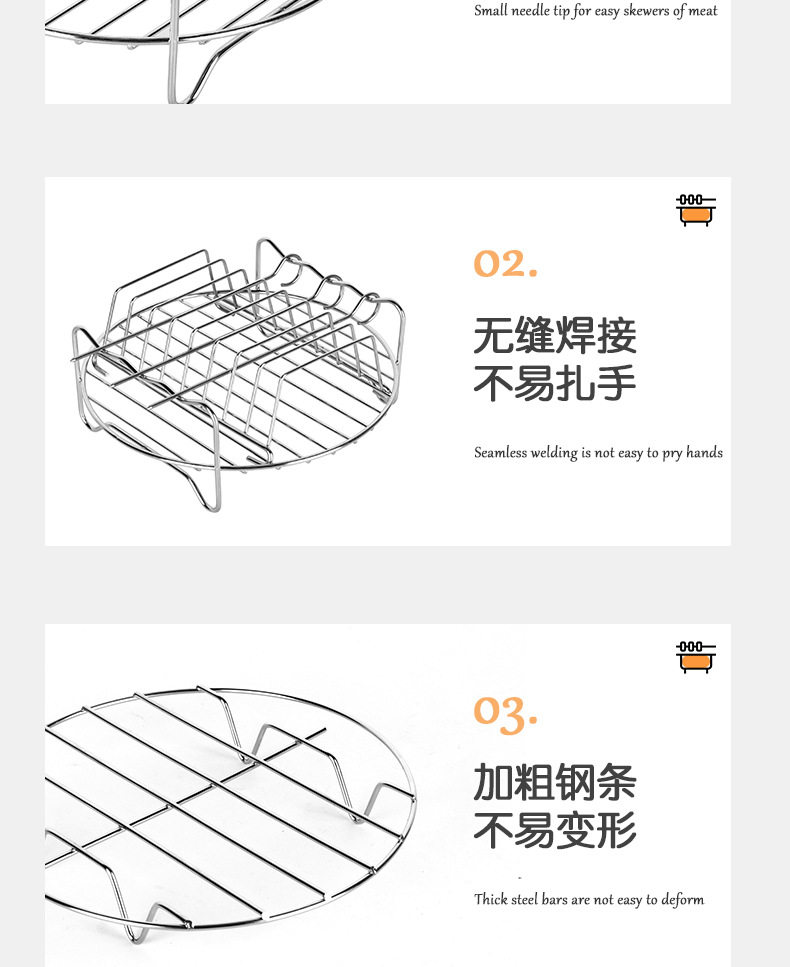 Small needle tip for easy skewers of meat

02.

无缝焊接
不易扎手

Seamless welding is not easy to pry hands

03.

加粗钢条
不易变形

Thick steel bars are not easy to deform