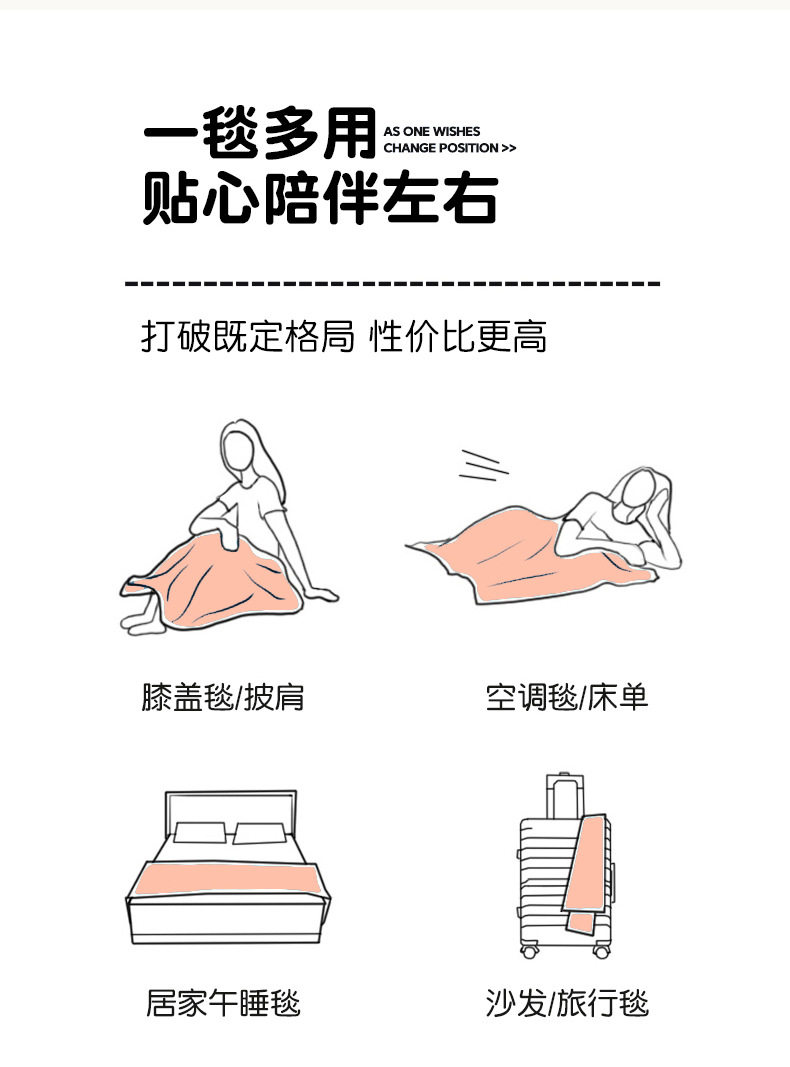 一毯多用
AS ONE WISHES
CHANGE POSITION >>
贴心陪伴左右

打破既定格局 性价比更高

膝盖毯/披肩

空调毯/床单

居家午睡毯

沙发/旅行毯