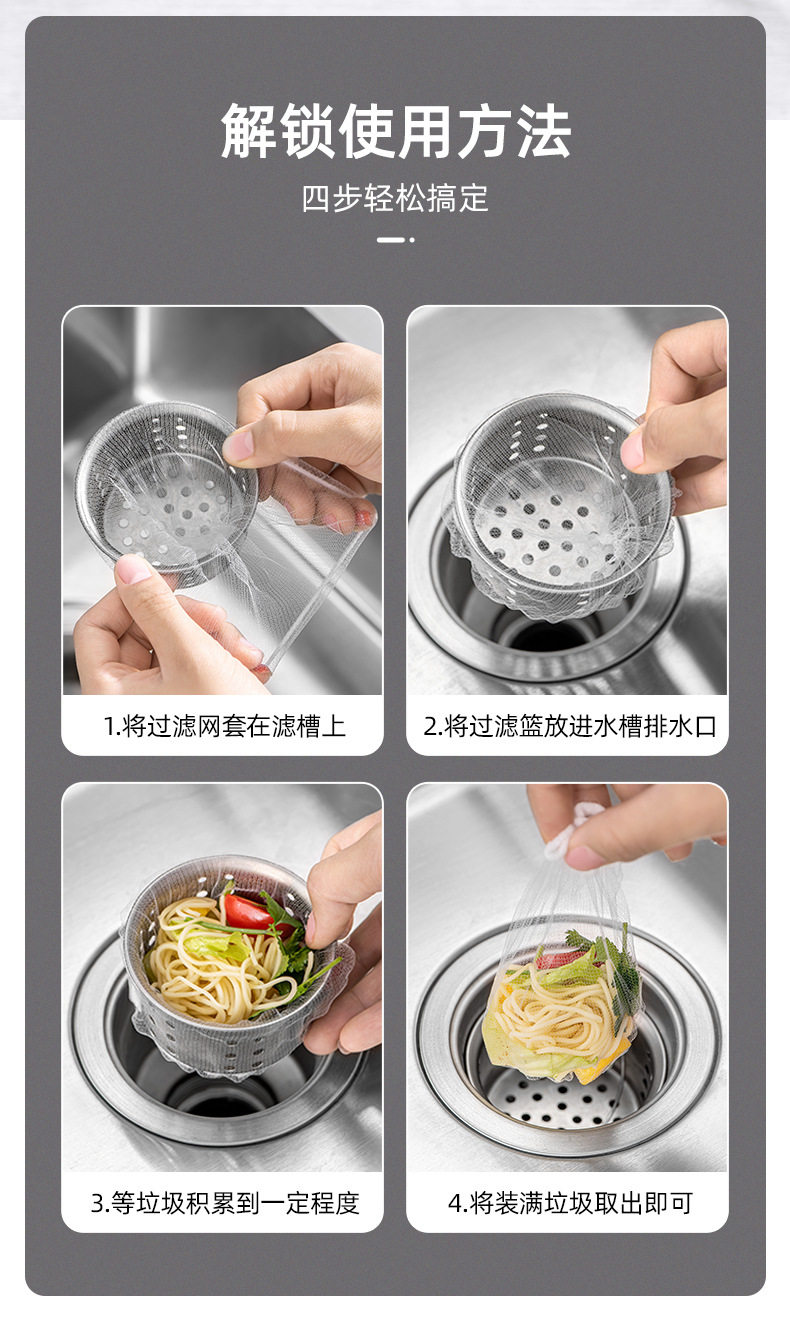 解锁使用方法

四步轻松搞定

1.将过滤网套在滤槽上

2.将过滤篮放进水槽排水口

3.等垃圾积累到一定程度

4.将装满垃圾取出即可