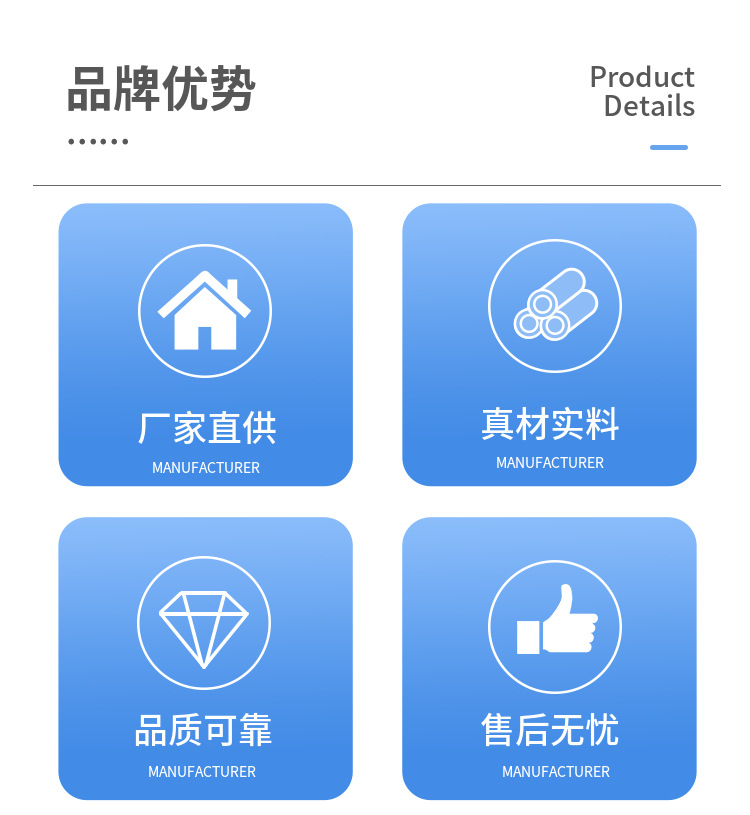 品牌优势

Product
Details

厂家直供
MANUFACTURER

真材实料
MANUFACTURER

品质可靠
MANUFACTURER

售后无忧
MANUFACTURER