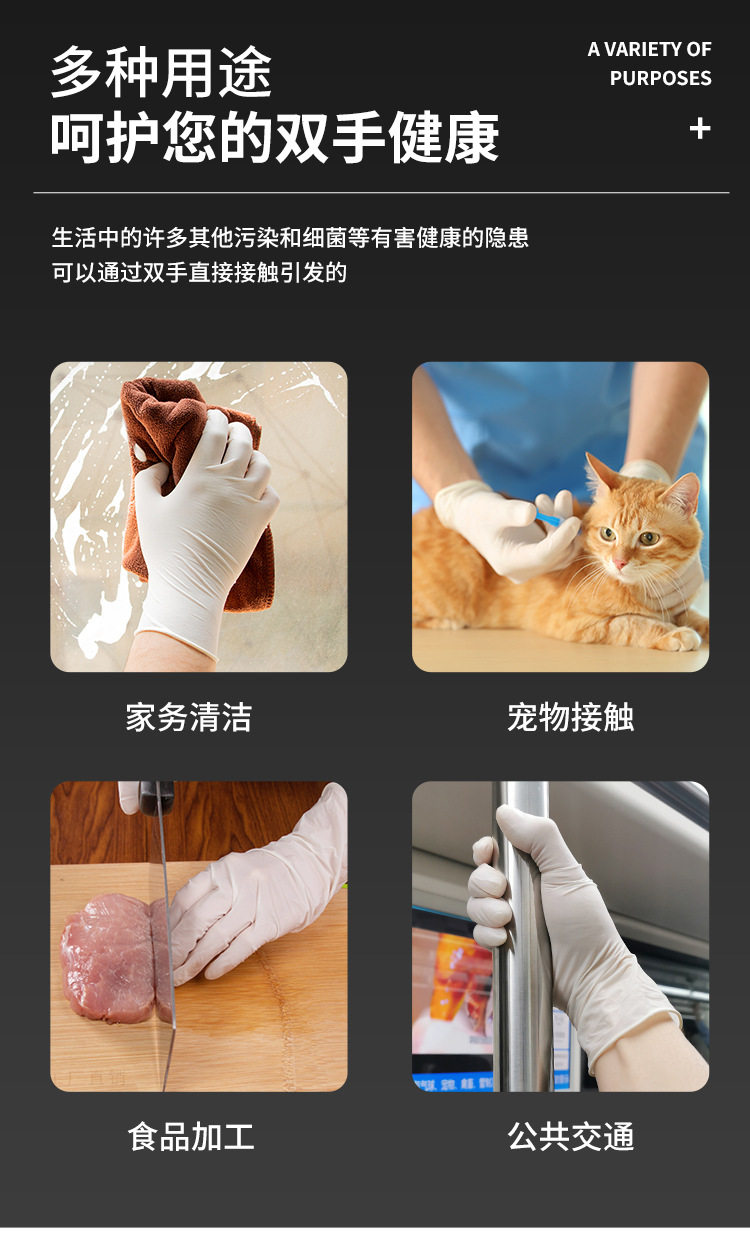 多种用途
呵护您的双手健康

A VARIETY OF PURPOSES

+

生活中的许多其他污染和细菌等有害健康的隐患
可以通过双手直接接触引发的

家务清洁

宠物接触

食品加工

公共交通