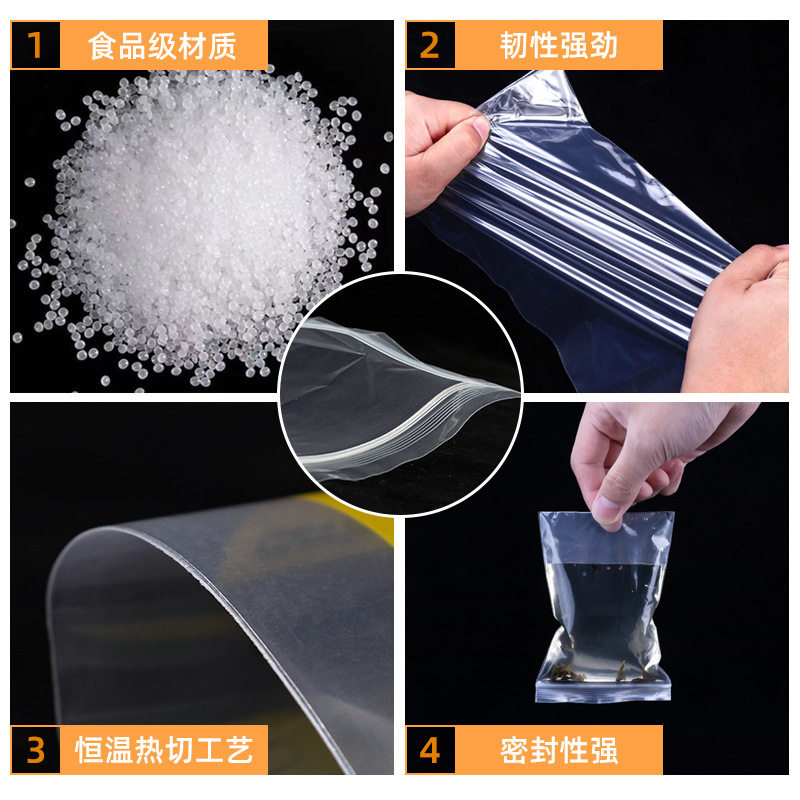 1 食品级材质

2 韧性强劲

3 恒温热切工艺

4 密封性强