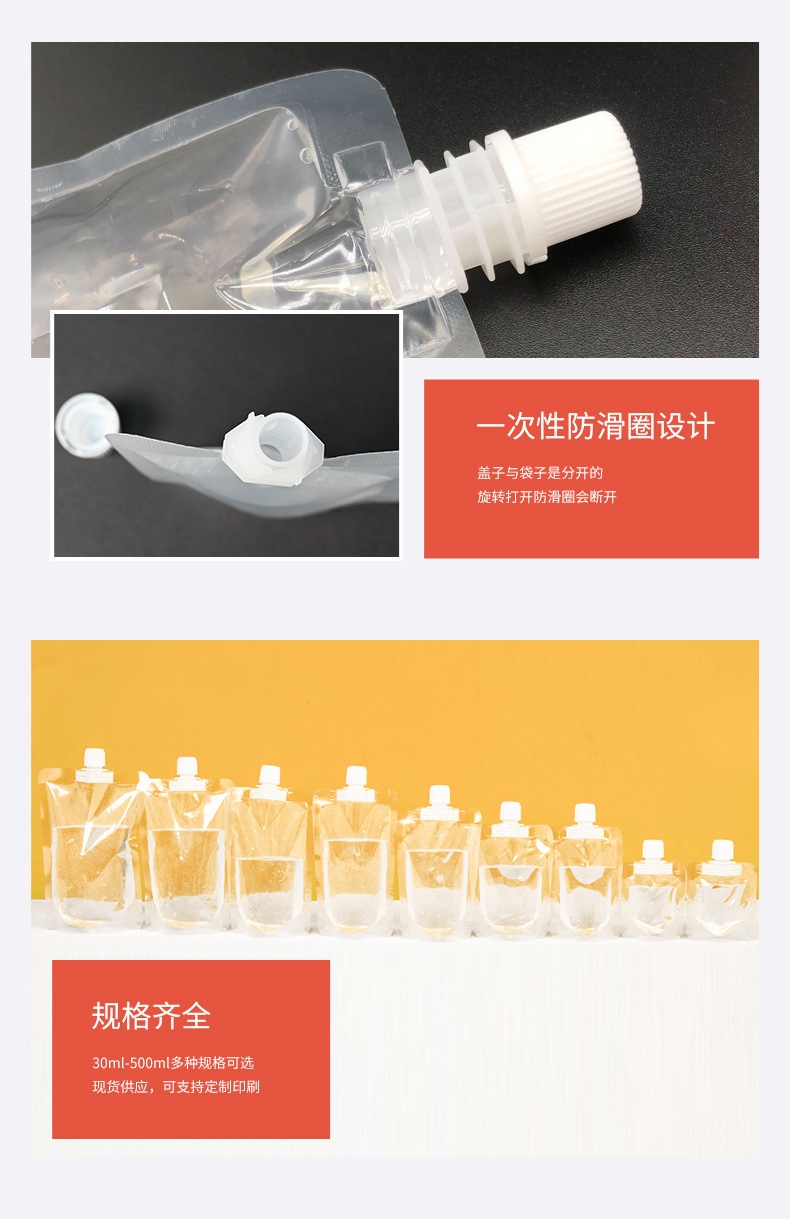 一次性防滑圈设计

盖子与袋子是分开的
旋转打开防滑圈会断开

规格齐全

30ml-500ml多种规格可选
现货供应，可支持定制印刷