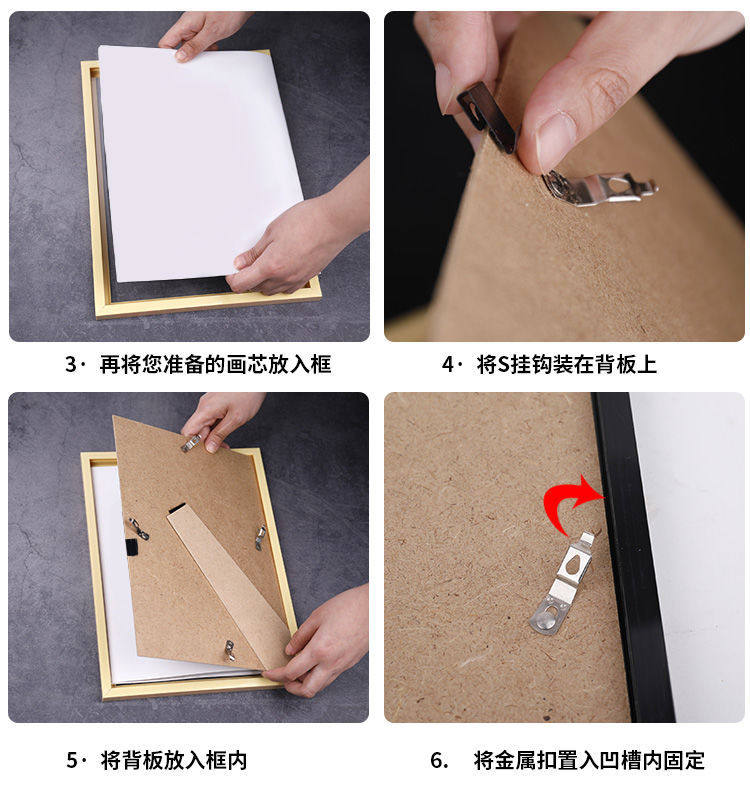 3· 再将您准备的画芯放入框

4· 将S挂钩装在背板上

5· 将背板放入框内

6. 将金属扣置入凹槽内固定