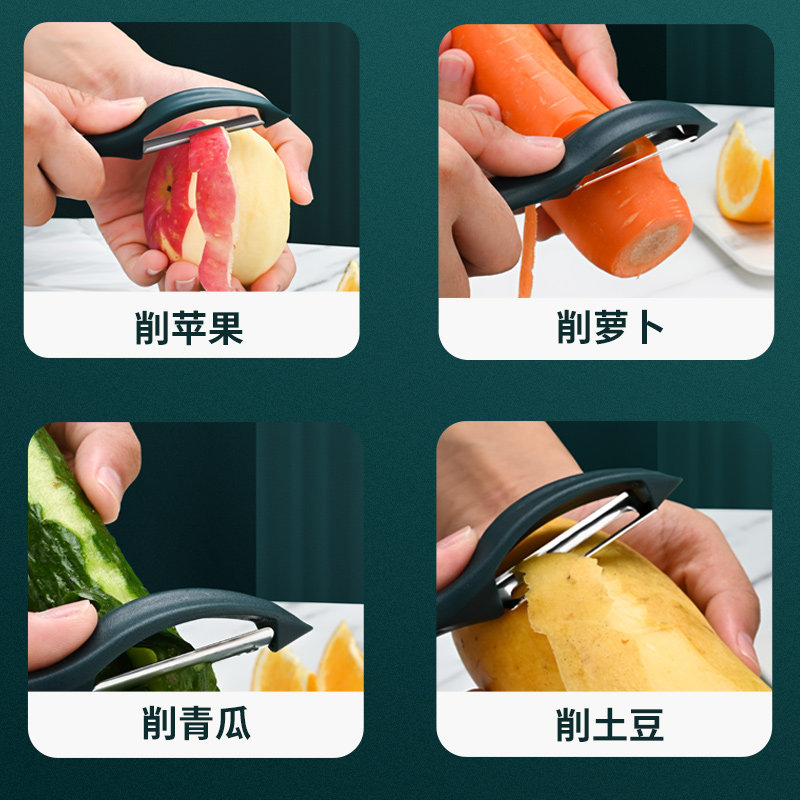 削苹果

削萝卜

削青瓜

削土豆