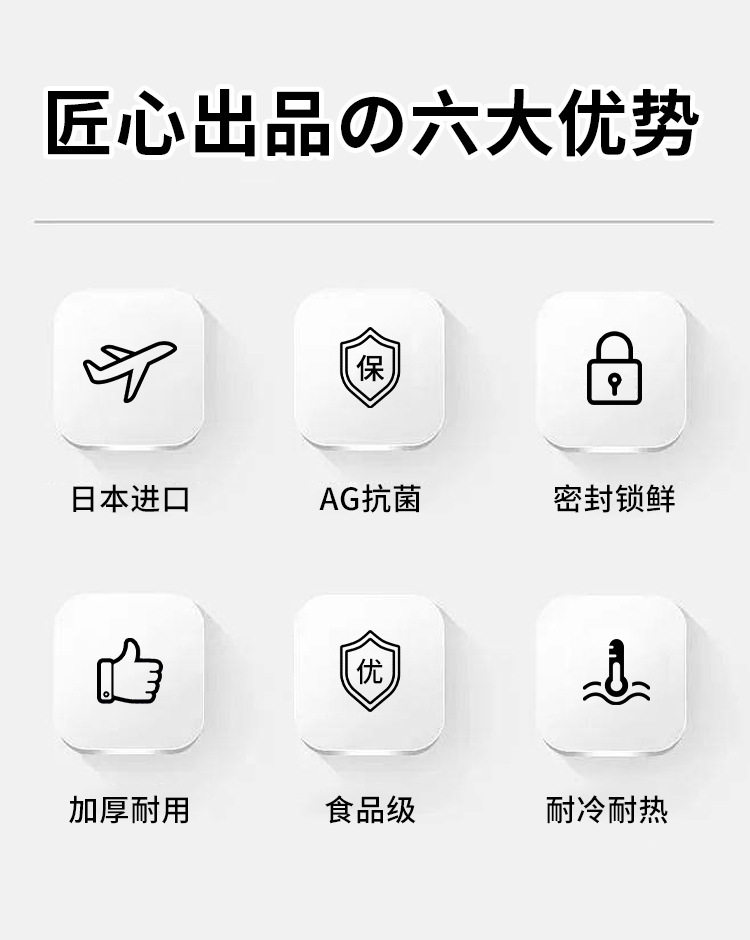 匠心出品の六大优势

保

日本进口

AG抗菌

密封锁鲜

优

加厚耐用

食品级

耐冷耐热