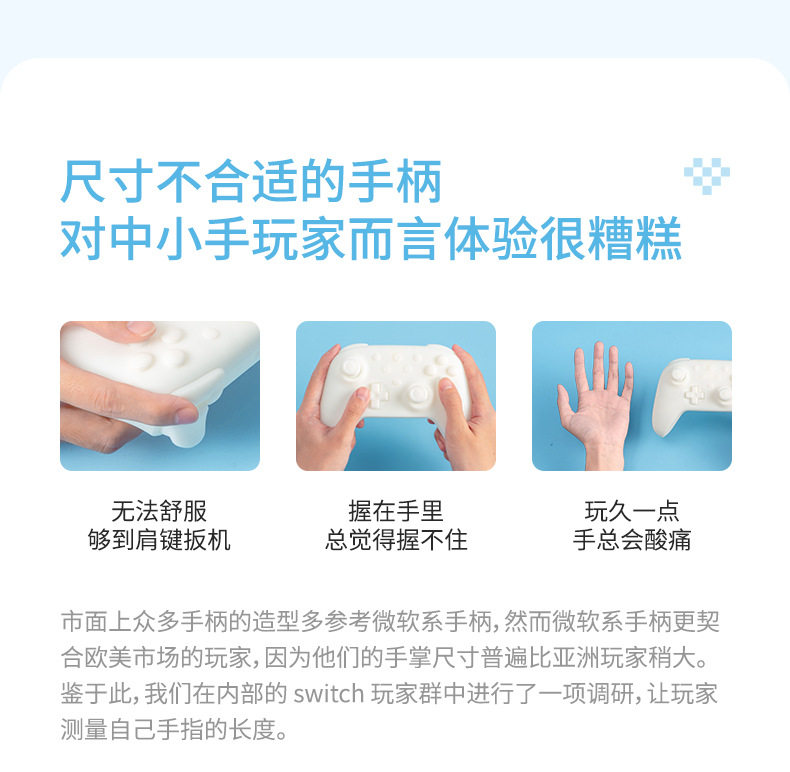 尺寸不合适的手柄
对中小手玩家而言体验很糟糕

无法舒服
够到肩键扳机

握在手里
总觉得握不住

玩久一点
手总会酸痛

市面上众多手柄的造型多参考微软系手柄，然而微软系手柄更契合欧美市场的玩家，因为他们的手掌尺寸普遍比亚洲玩家稍大。鉴于此，我们在内部的 switch 玩家群中进行了一项调研，让玩家测量自己手指的长度。