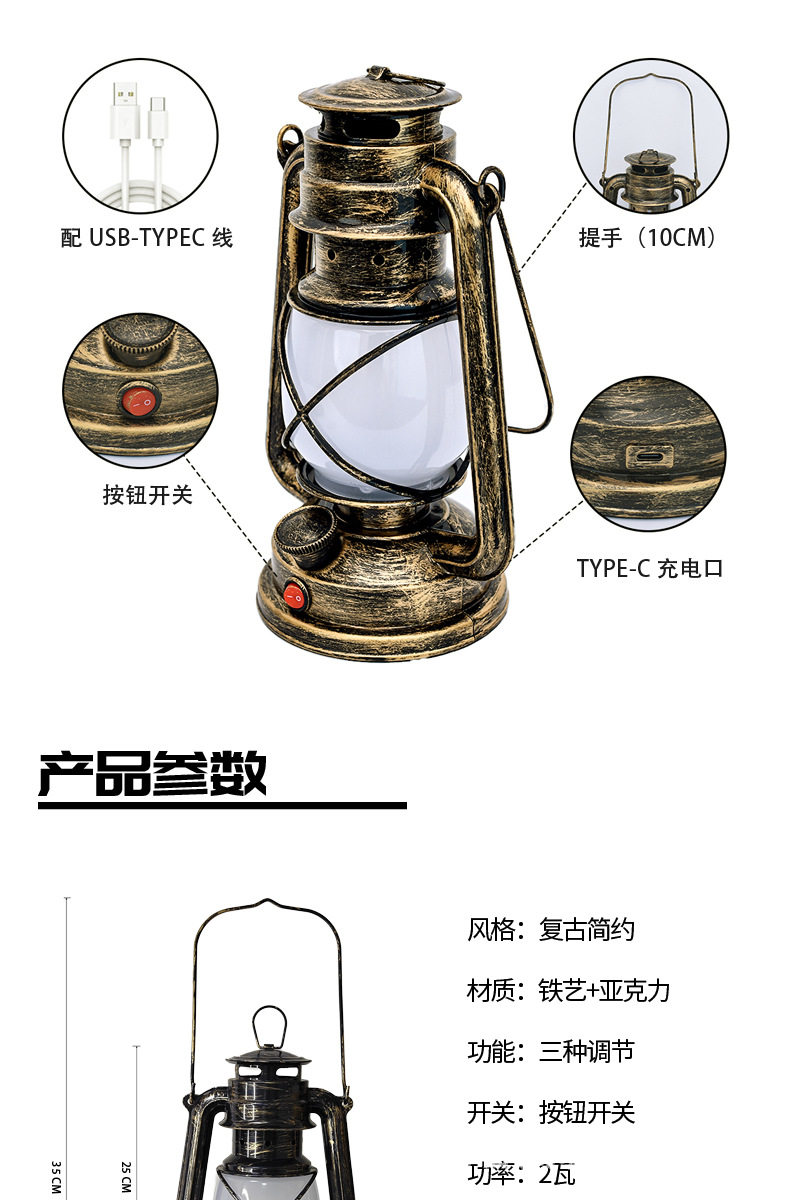 配 USB-TYPEC 线

提手（10CM）

按钮开关

TYPE-C 充电口

产品参数

35 CM

25 CM

风格：复古简约

材质：铁艺+亚克力

功能：三种调节

开关：按钮开关

功率：2瓦