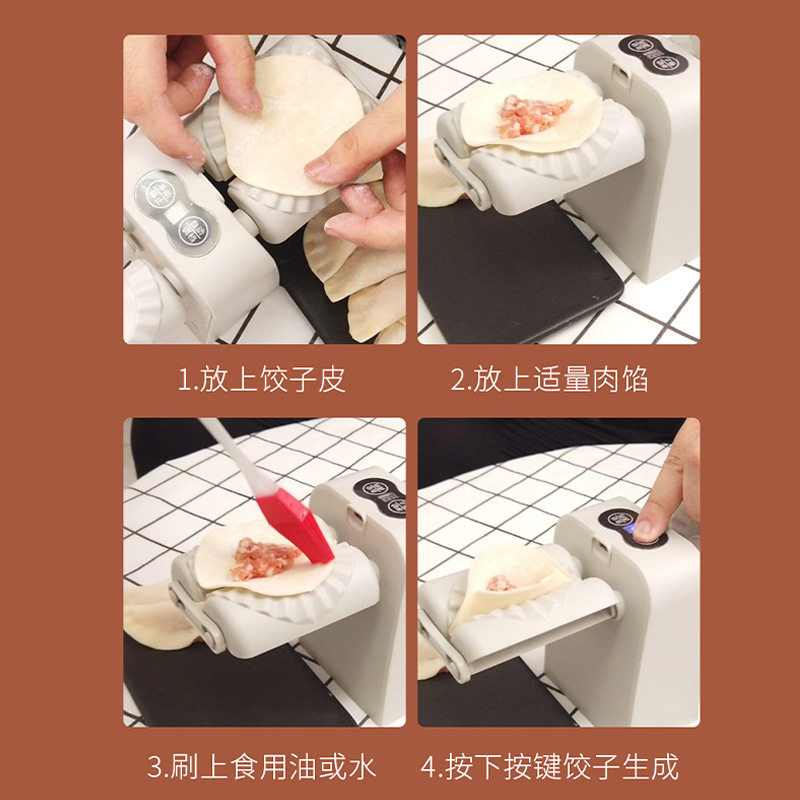 1.放上饺子皮

2.放上适量肉馅

3.刷上食用油或水

4.按下按键饺子生成