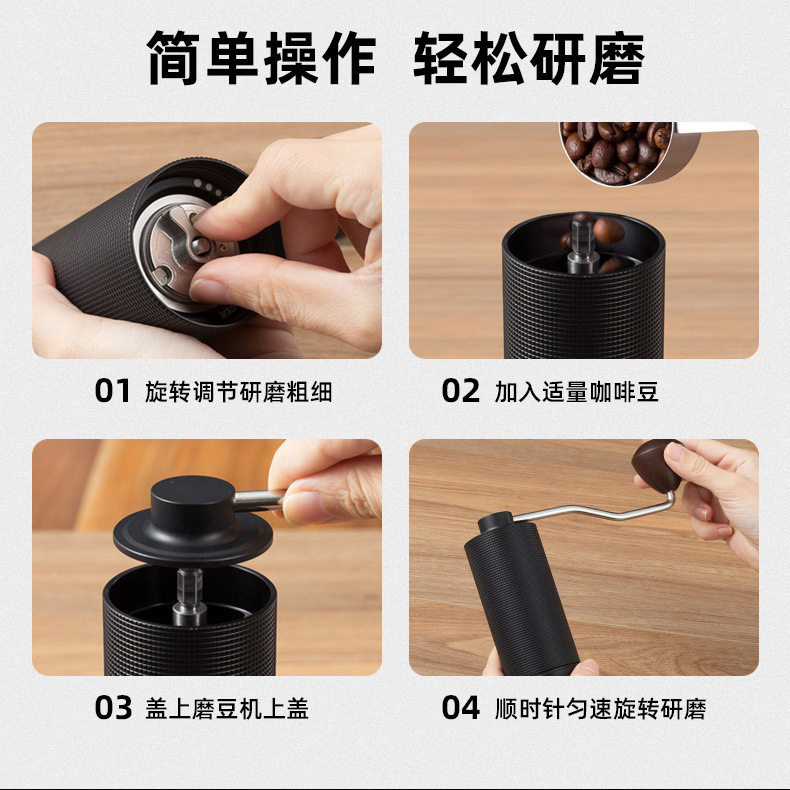 简单操作 轻松研磨

01 旋转调节研磨粗细

02 加入适量咖啡豆

03 盖上磨豆机上盖

04 顺时针匀速旋转研磨