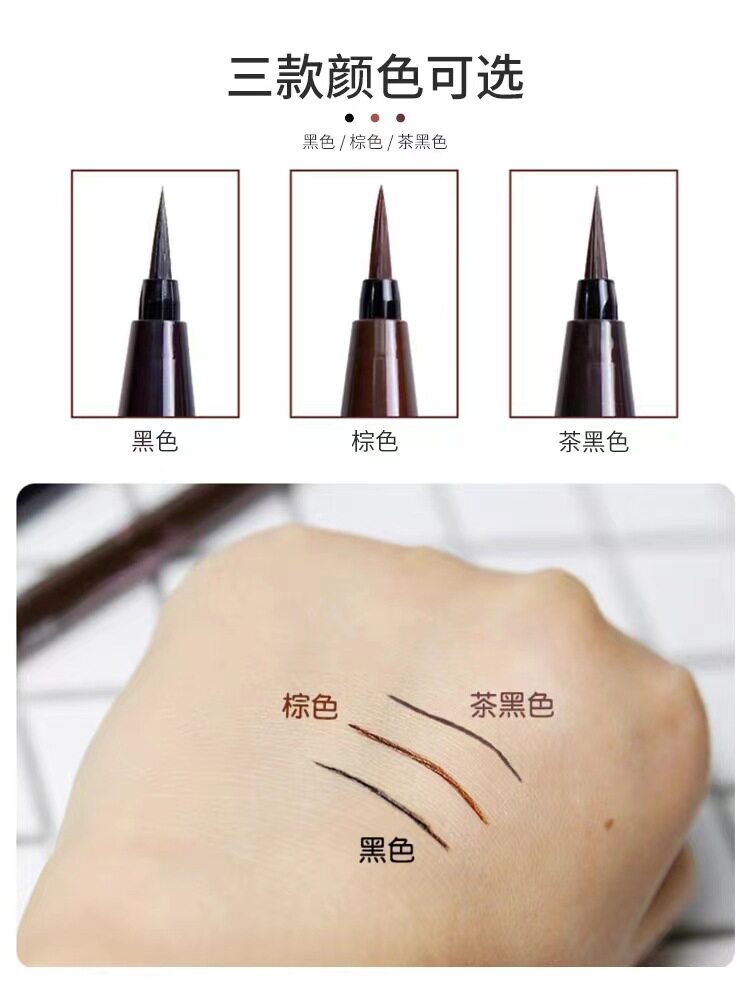 三款颜色可选

黑色 / 棕色 / 茶黑色

黑色

棕色

茶黑色

棕色

茶黑色

黑色