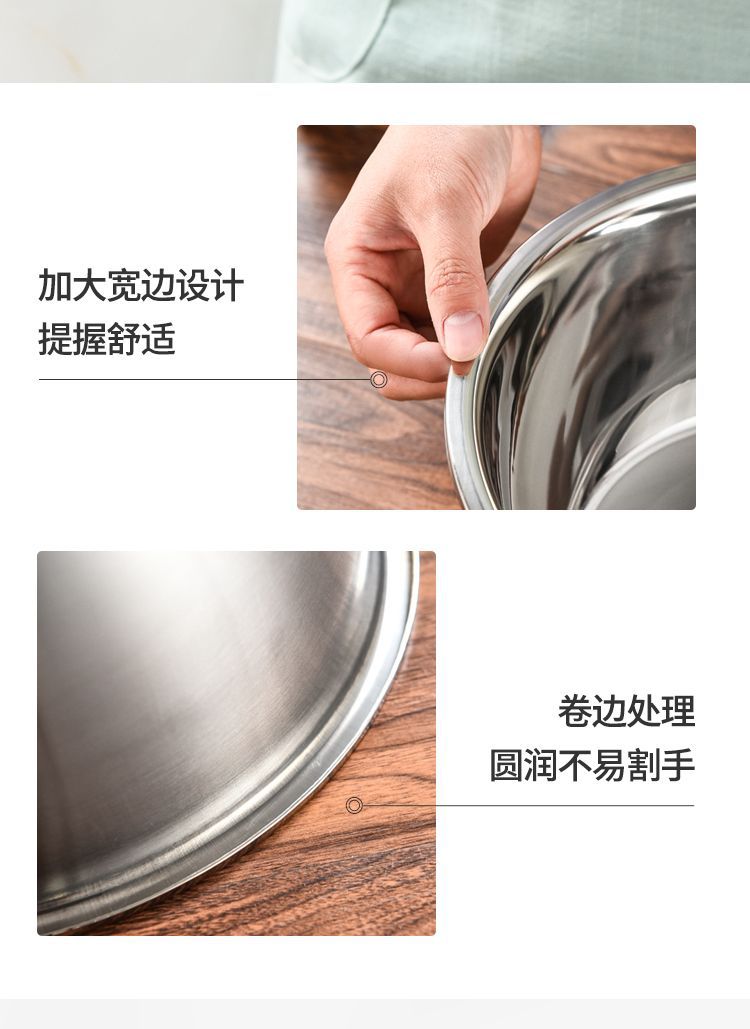 加大宽边设计
提握舒适

卷边处理
圆润不易割手