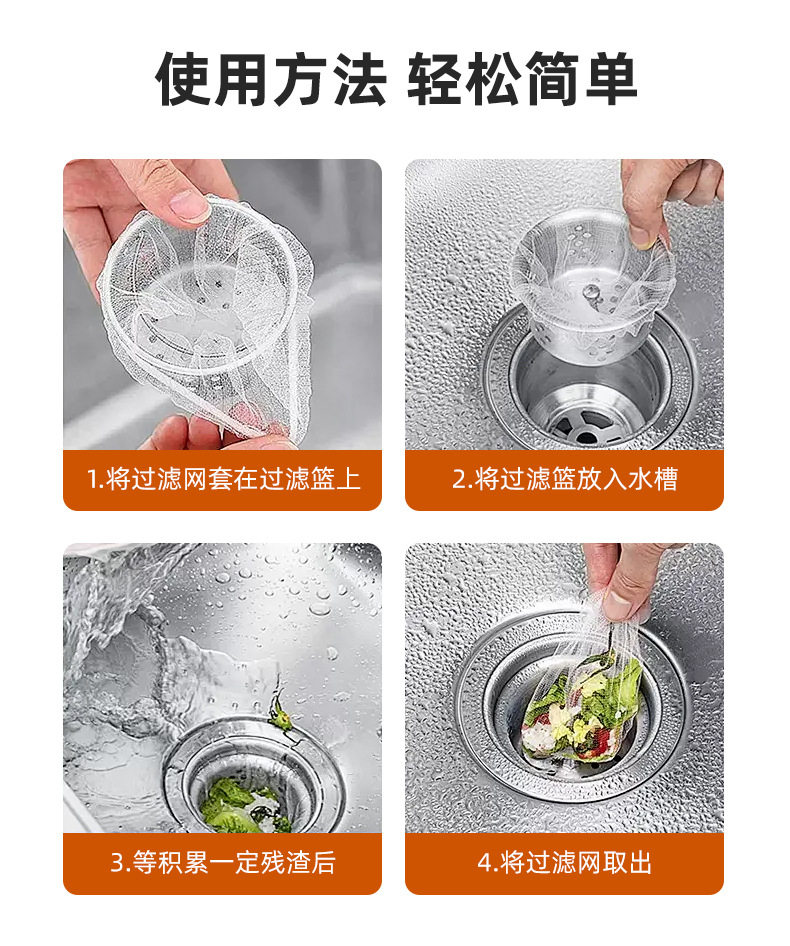 使用方法 轻松简单

1.将过滤网套在过滤篮上

2.将过滤篮放入水槽

3.等积累一定残渣后

4.将过滤网取出