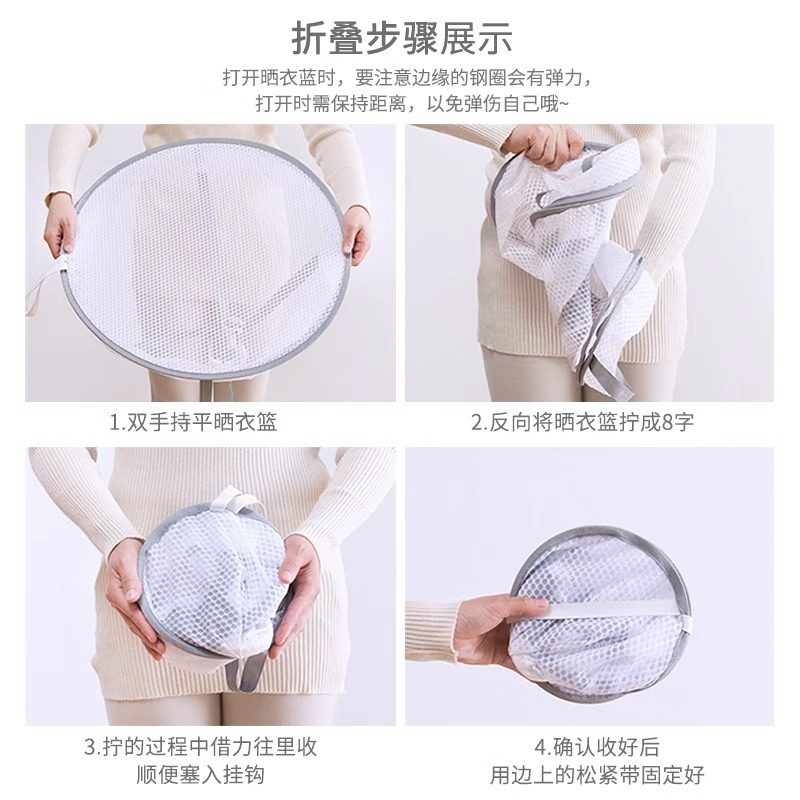 折叠步骤展示

打开晒衣蓝时，要注意边缘的钢圈会有弹力，
打开时需保持距离，以免弹伤自己哦~

1.双手持平晒衣篮

2.反向将晒衣篮拧成8字

3.拧的过程中借力往里收
顺便塞入挂钩

4.确认收好后
用边上的松紧带固定好