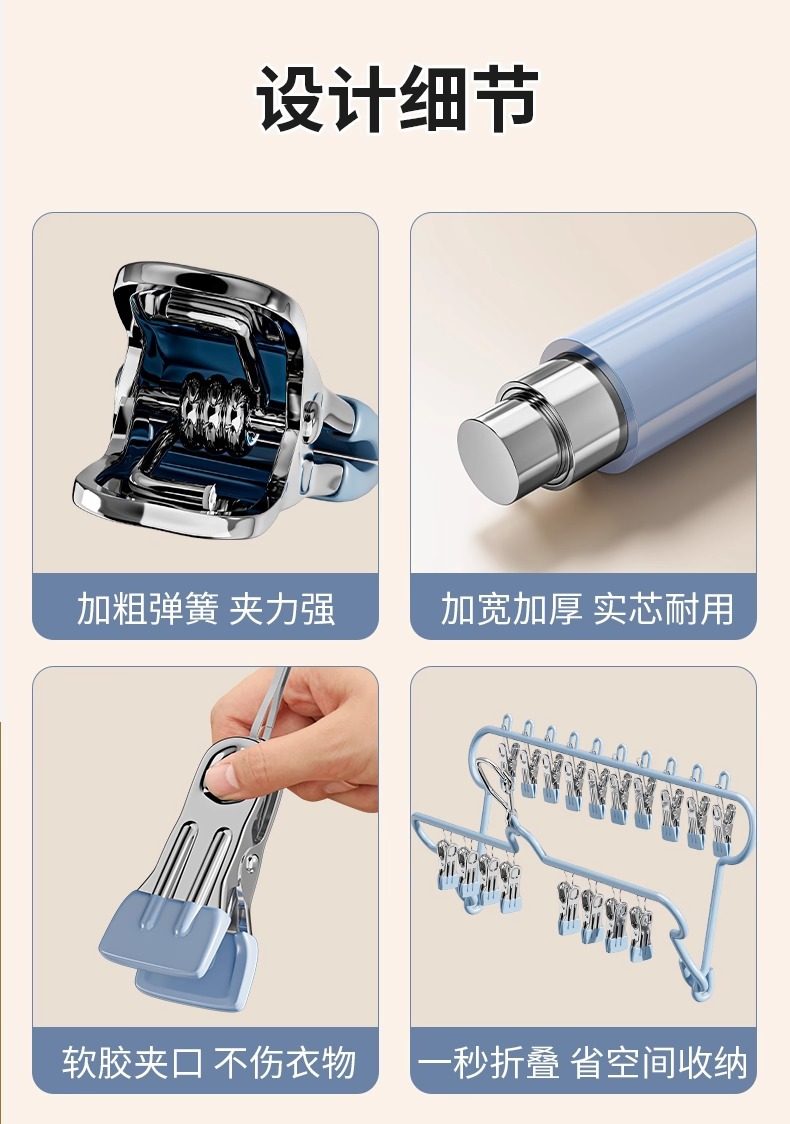 设计细节

加粗弹簧 夹力强

加宽加厚 实芯耐用

软胶夹口 不伤衣物

一秒折叠 省空间收纳