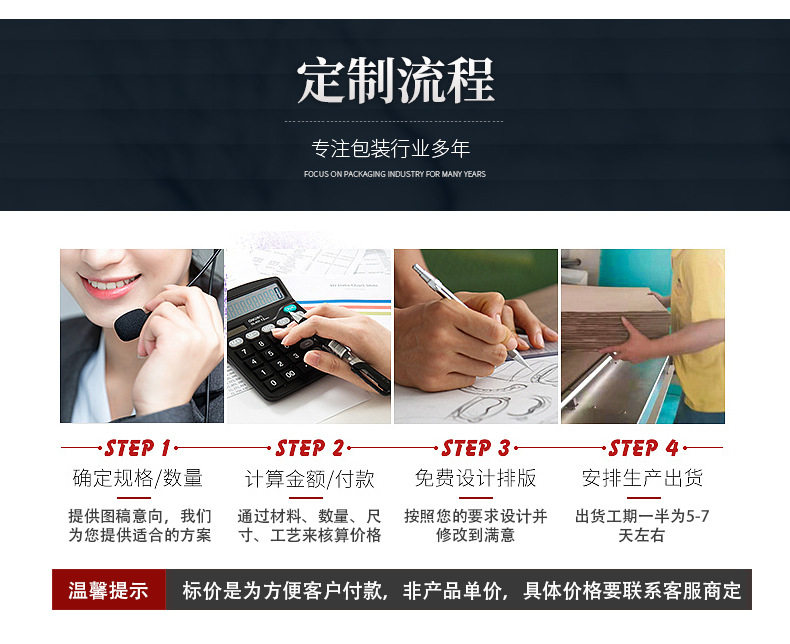 定制流程

专注包装行业多年

FOCUS ON PACKAGING INDUSTRY FOR MANY YEARS

STEP 1
确定规格/数量
提供图稿意向，我们为您提供适合的方案

STEP 2
计算金额/付款
通过材料、数量、尺寸、工艺来核算价格

STEP 3
免费设计排版
按照您的要求设计并修改到满意

STEP 4
安排生产出货
出货工期一半为5-7天左右

温馨提示
标价是为方便客户付款，非产品单价，具体价格要联系客服商定