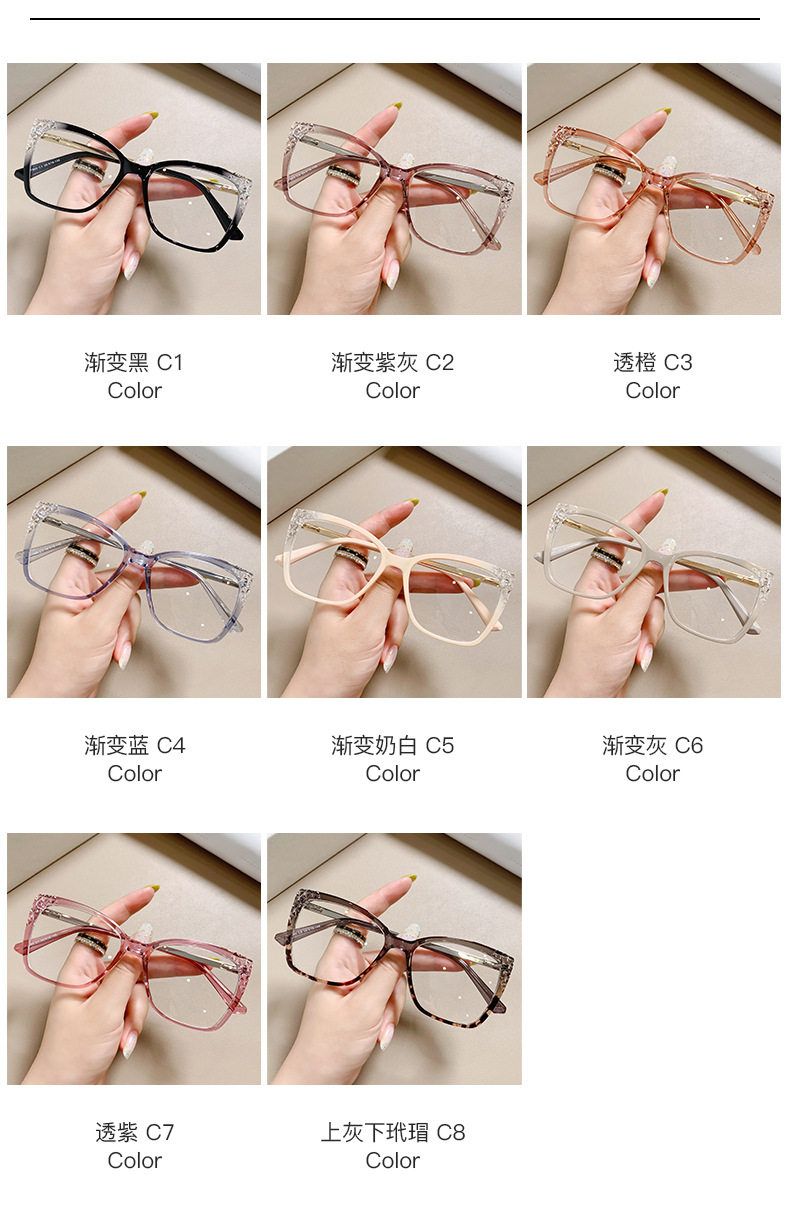 渐变黑 C1
Color

渐变紫灰 C2
Color

透橙 C3
Color

渐变蓝 C4
Color

渐变奶白 C5
Color

渐变灰 C6
Color

透紫 C7
Color

上灰下玳瑁 C8
Color