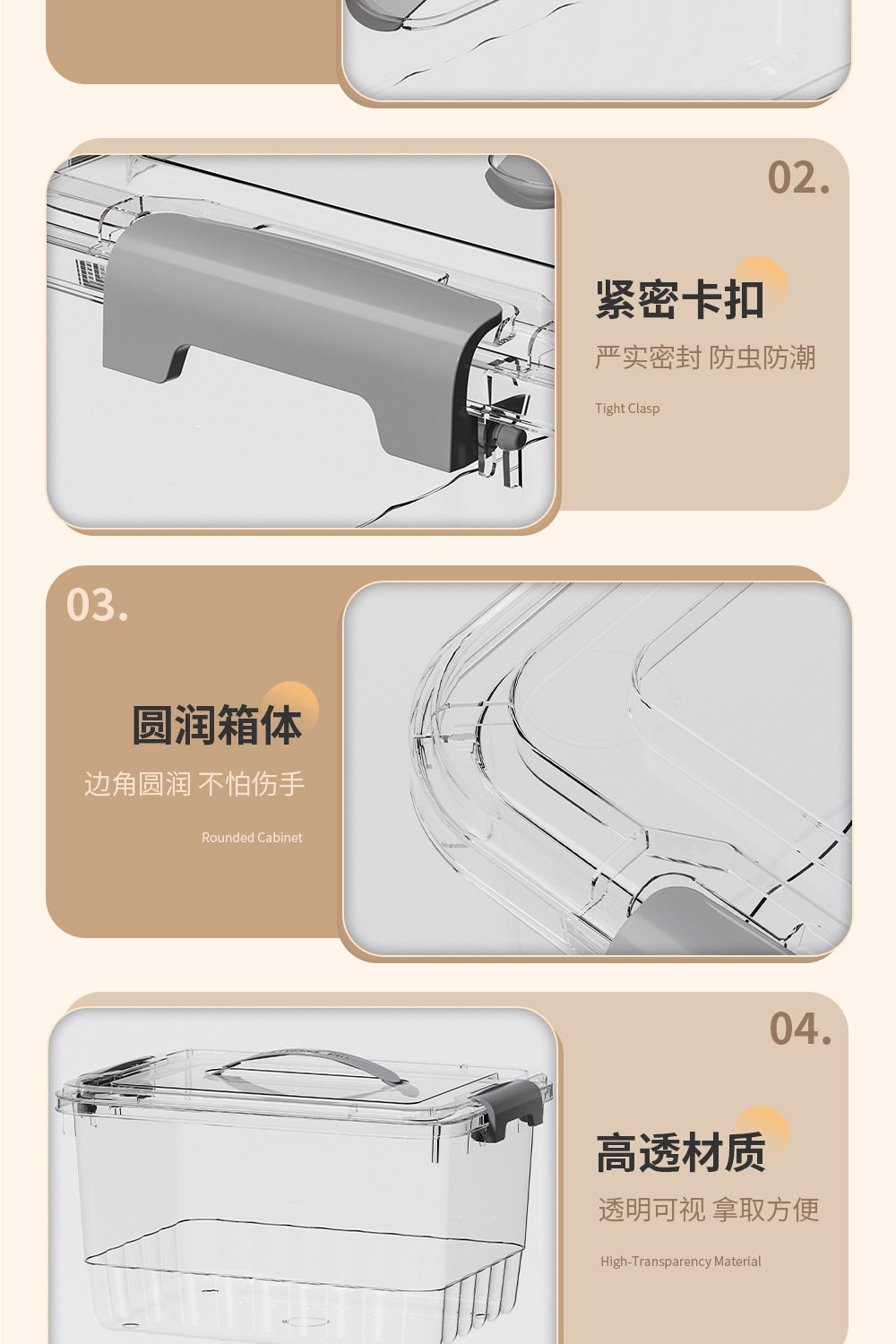 02.

紧密卡扣

严实密封 防虫防潮

Tight Clasp

03.

圆润箱体

边角圆润 不怕伤手

Rounded Cabinet

04.

高透材质

透明可视 拿取方便

High-Transparency Material