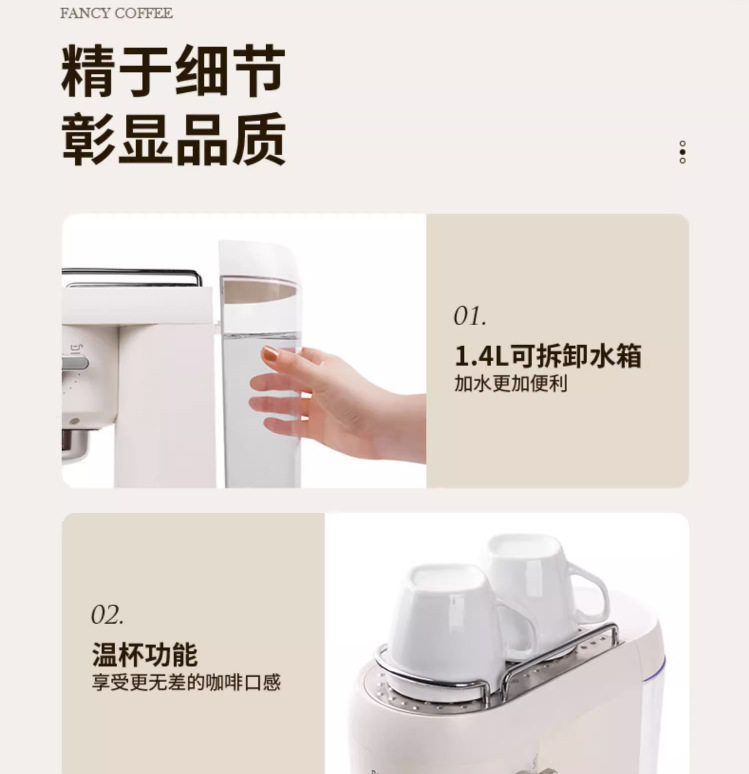 FANCY COFFEE

精于细节
彰显品质

01.
1.4L可拆卸水箱
加水更加便利

02.
温杯功能
享受更无差的咖啡口感