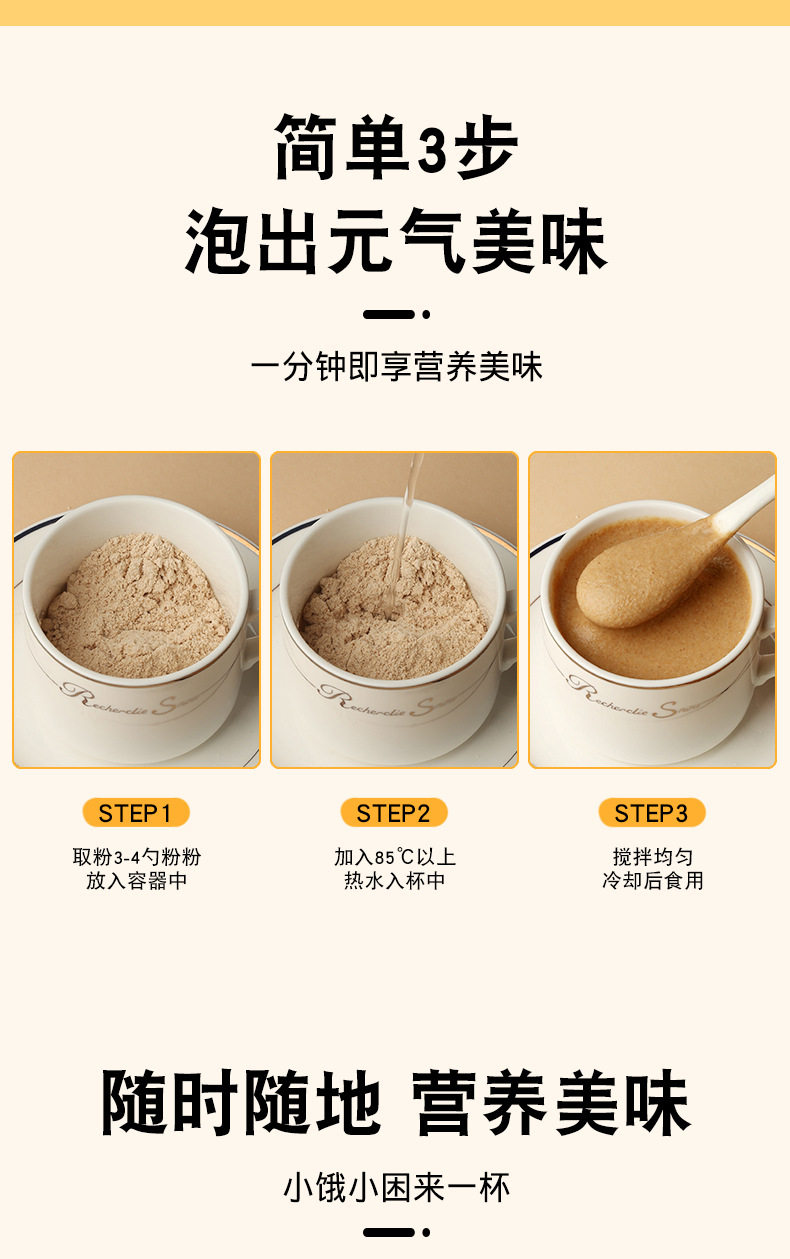 简单3步
泡出元气美味

一分钟即享营养美味

Recherche S

Recherche S

Recherche S

STEP1
取粉3-4勺粉粉
放入容器中

STEP2
加入85℃以上
热水入杯中

STEP3
搅拌均匀
冷却后食用

随时随地 营养美味
小饿小困来一杯