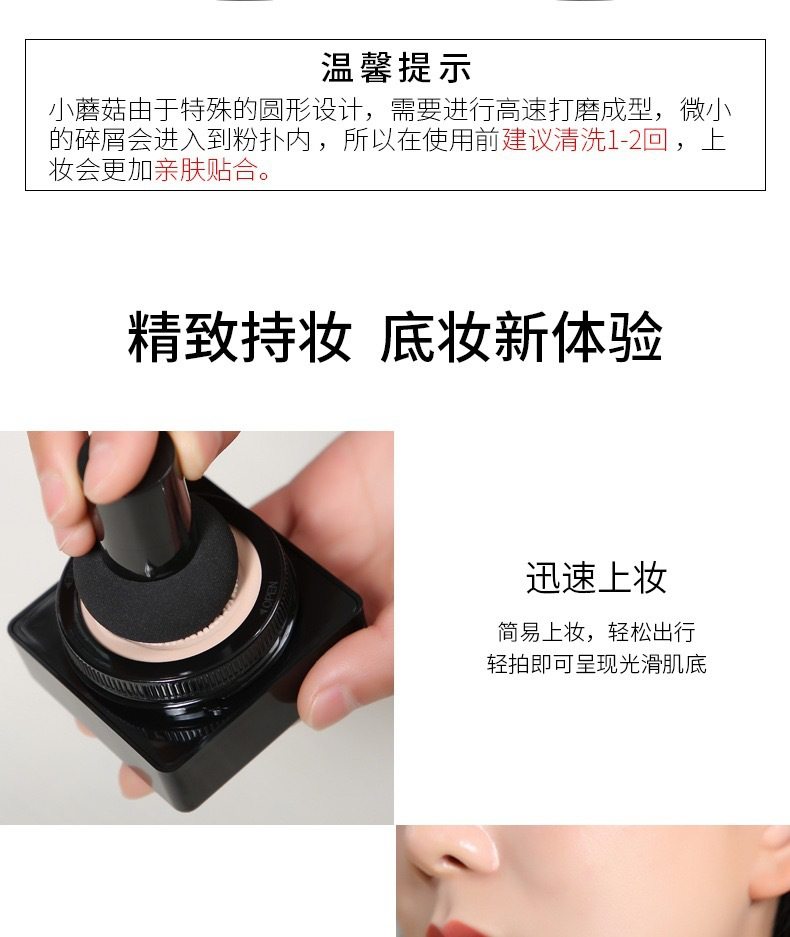 温馨提示

小蘑菇由于特殊的圆形设计，需要进行高速打磨成型，微小的碎屑会进入到粉扑内，所以在使用前建议清洗1-2回，上妆会更加亲肤贴合。

精致持妆 底妆新体验

迅速上妆

简易上妆，轻松出行
轻拍即可呈现光滑肌底