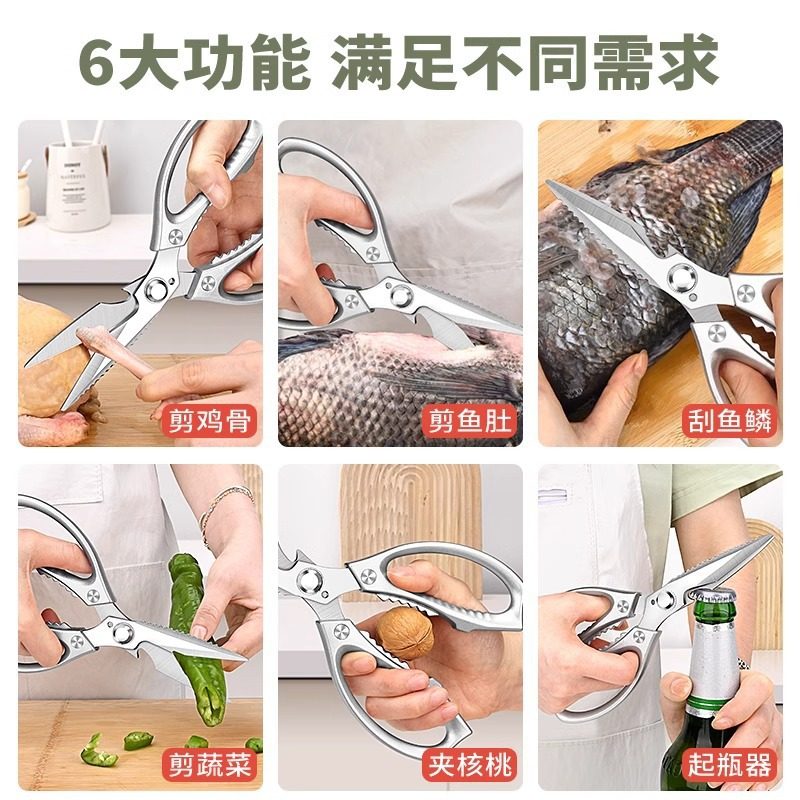 6大功能 满足不同需求

剪鸡骨

剪鱼肚

刮鱼鳞

剪蔬菜

夹核桃

起瓶器