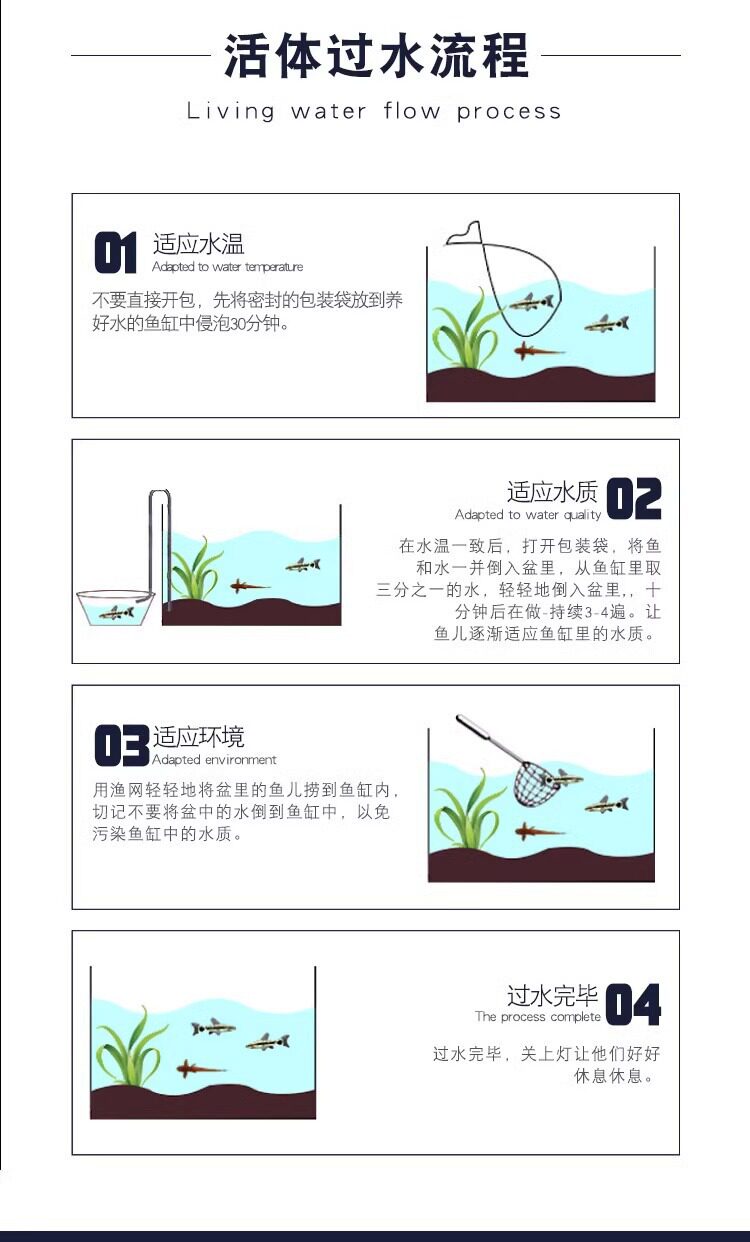 活体过水流程

Living water flow process

01 适应水温
Adapted to water temperature

不要直接开包，先将密封的包装袋放到养好水的鱼缸中侵泡30分钟。

适应水质 02
Adapted to water quality

在水温一致后，打开包装袋，将鱼和水一并倒入盆里，从鱼缸里取三分之一的水，轻轻地倒入盆里，，十分钟后在做-持续3-4遍。让鱼儿逐渐适应鱼缸里的水质。

03 适应环境
Adapted environment

用渔网轻轻地将盆里的鱼儿捞到鱼缸内，切记不要将盆中的水倒到鱼缸中，以免污染鱼缸中的水质。

过水完毕 04
The process complete

过水完毕，关上灯让他们好好休息休息。