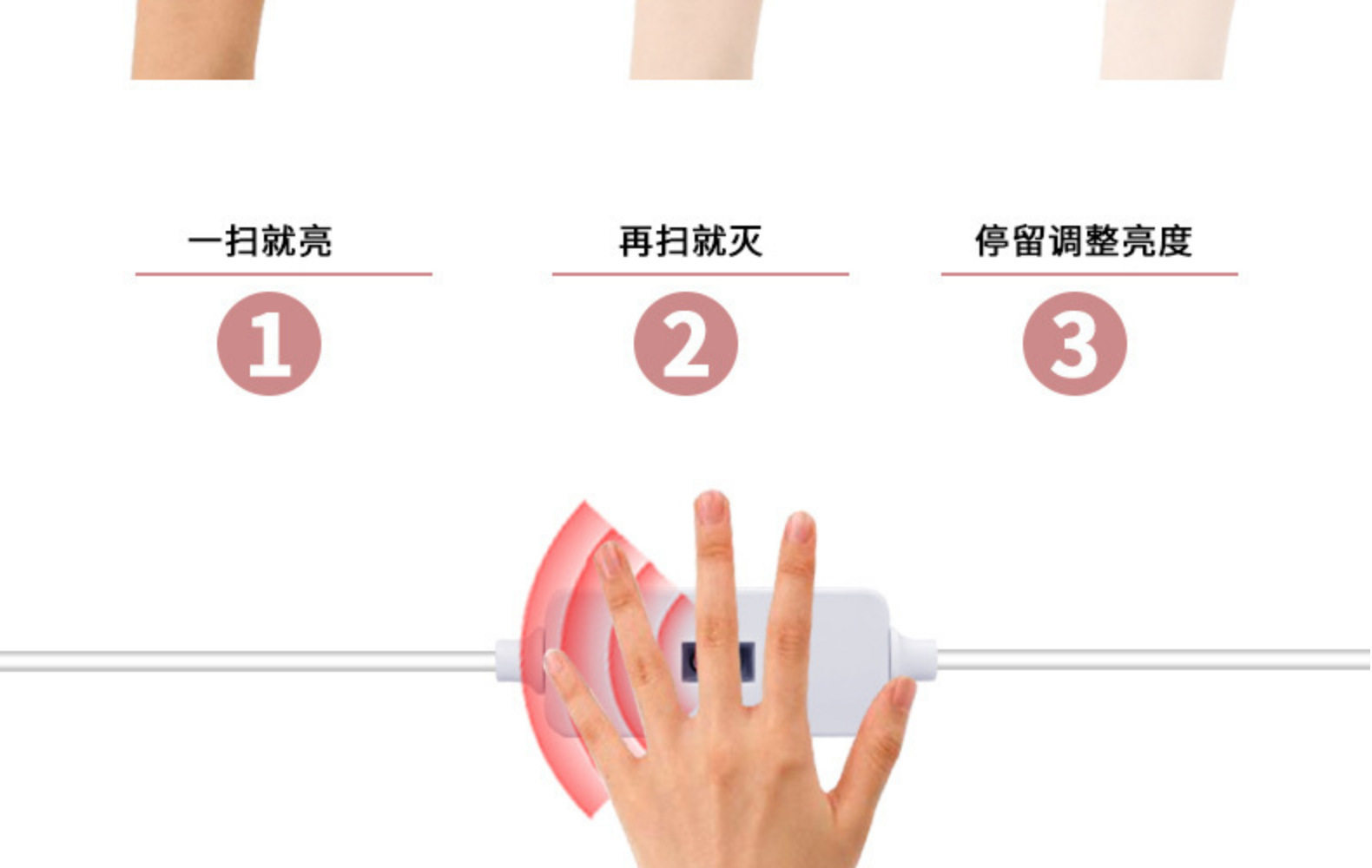 一扫就亮

1

再扫就灭

2

停留调整亮度

3