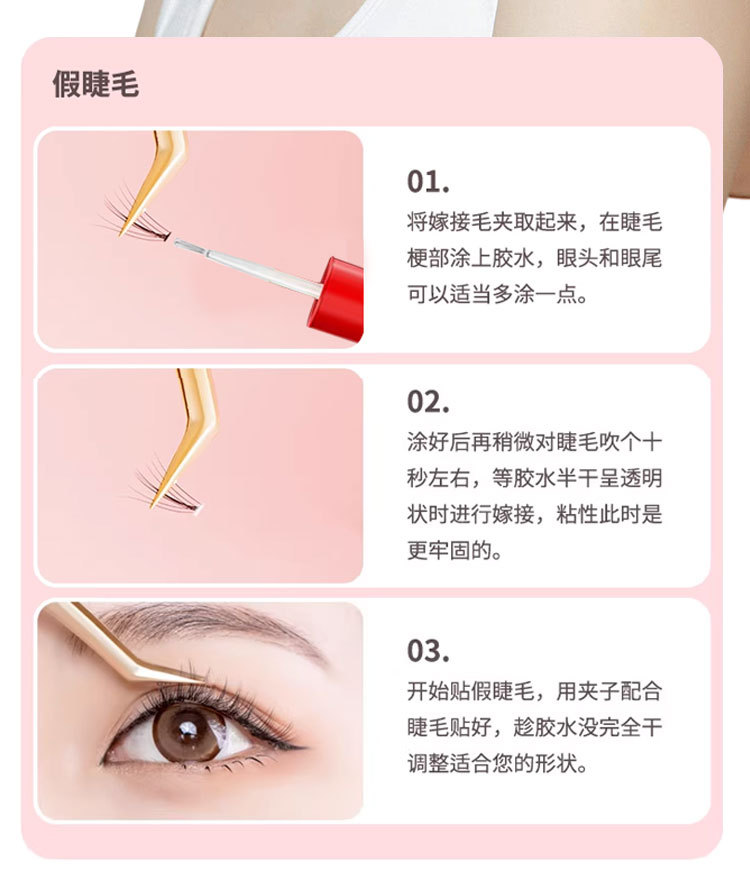 假睫毛

01.
将嫁接毛夹取起来，在睫毛梗部涂上胶水，眼头和眼尾可以适当多涂一点。

02.
涂好后再稍微对睫毛吹个十秒左右，等胶水半干呈透明状时进行嫁接，粘性此时是更牢固的。

03.
开始贴假睫毛，用夹子配合睫毛贴好，趁胶水没完全干调整适合您的形状。