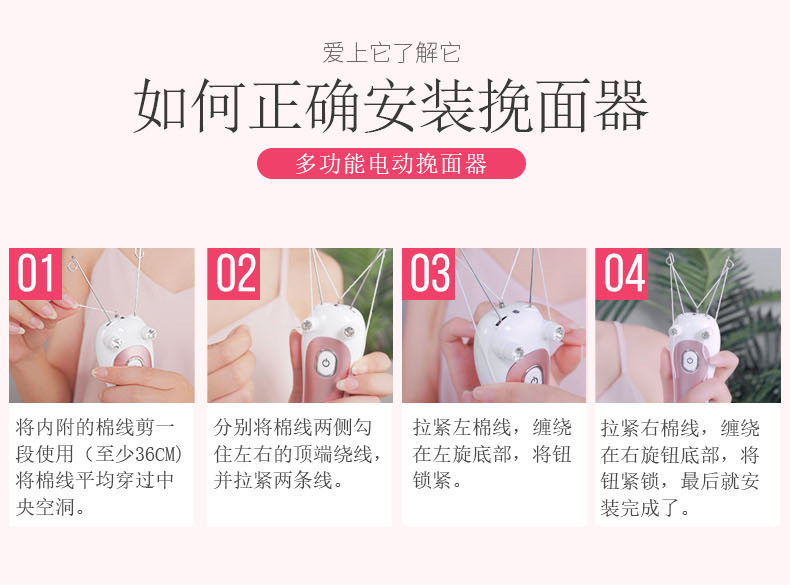 爱上它了解它

如何正确安装挽面器

多功能电动挽面器

01

将内附的棉线剪一段使用（至少36CM）将棉线平均穿过中央空洞。

02

分别将棉线两侧勾住左右的顶端绕线，并拉紧两条线。

03

拉紧左棉线，缠绕在左旋底部，将钮锁紧。

04

拉紧右棉线，缠绕在右旋钮底部，将钮紧锁，最后就安装完成了。