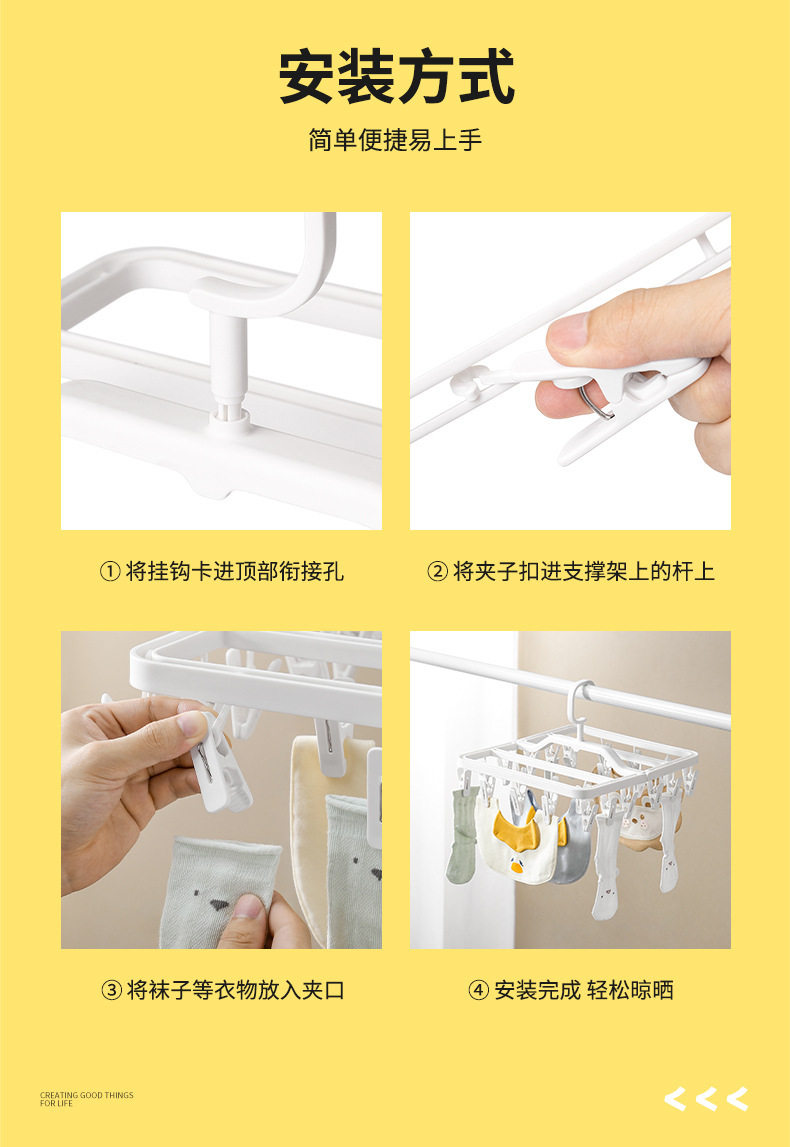 安装方式

简单便捷易上手

① 将挂钩卡进顶部衔接孔

② 将夹子扣进支撑架上的杆上

③ 将袜子等衣物放入夹口

④ 安装完成 轻松晾晒

CREATING GOOD THINGS FOR LIFE

<<<