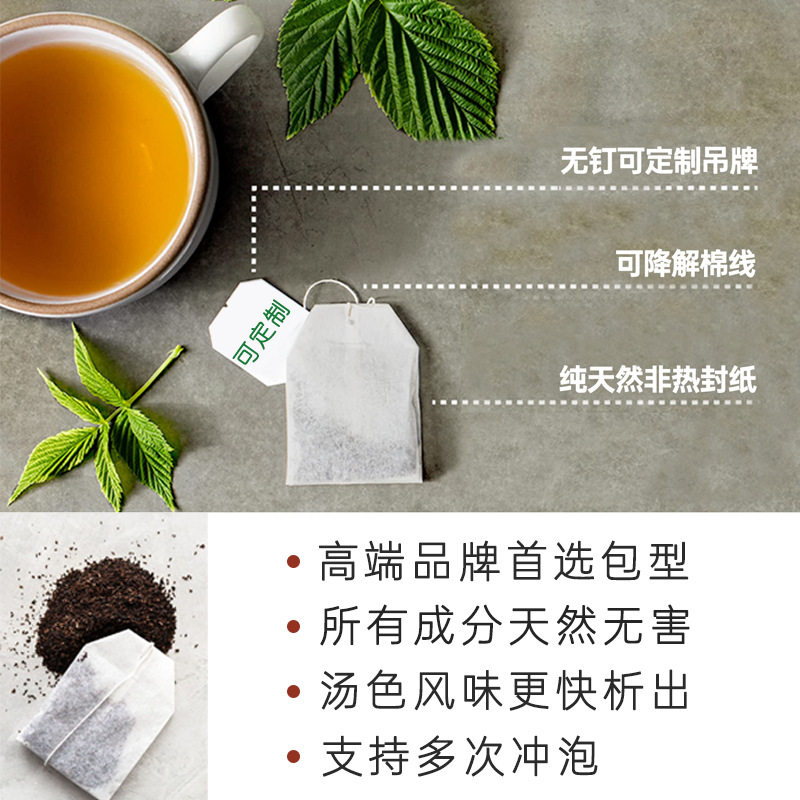 无钉可定制吊牌

可降解棉线

可定制

纯天然非热封纸

• 高端品牌首选包型
• 所有成分天然无害
• 汤色风味更快析出
• 支持多次冲泡